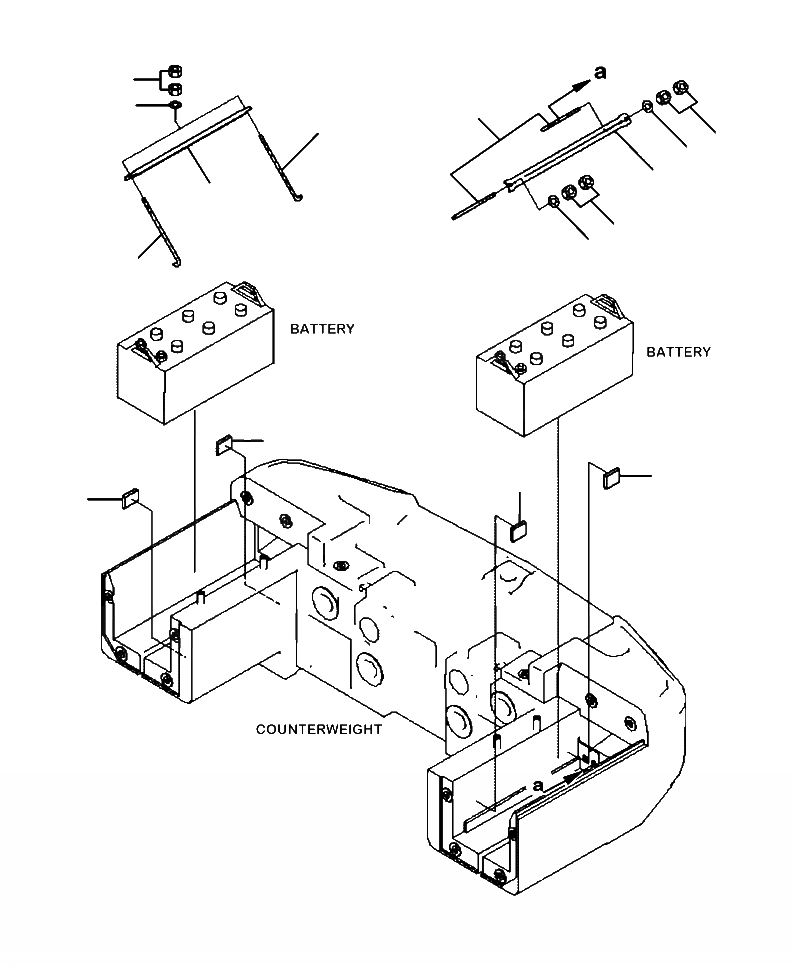 a

BATTERY

BATTERY

COUNTERWEIGHT

a