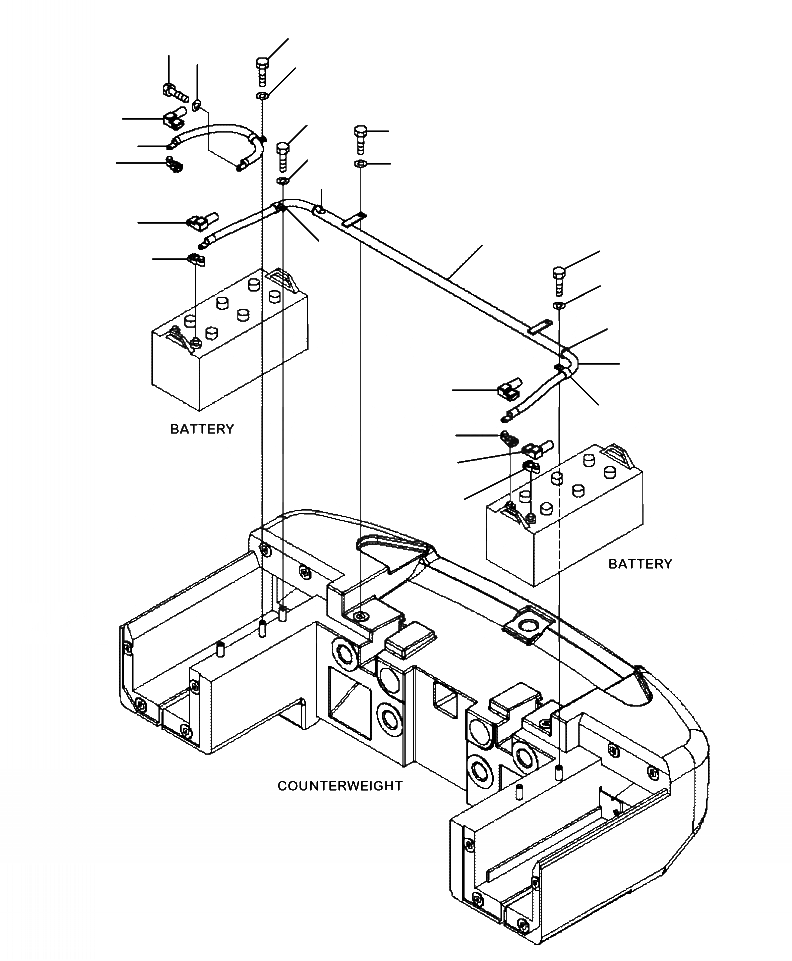 BATTERY

BATTERY

COUNTERWEIGHT