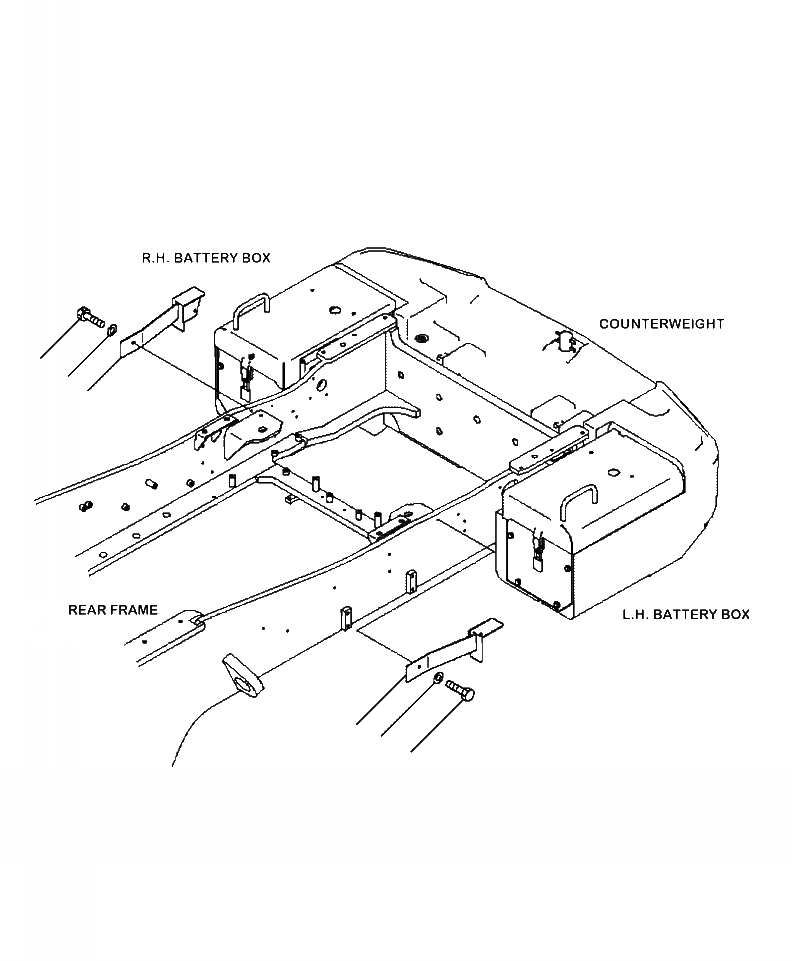 R.H. BATTERY BOX

COUNTERWEIGHT

REAR FRAME

L.H. BATTERY BOX