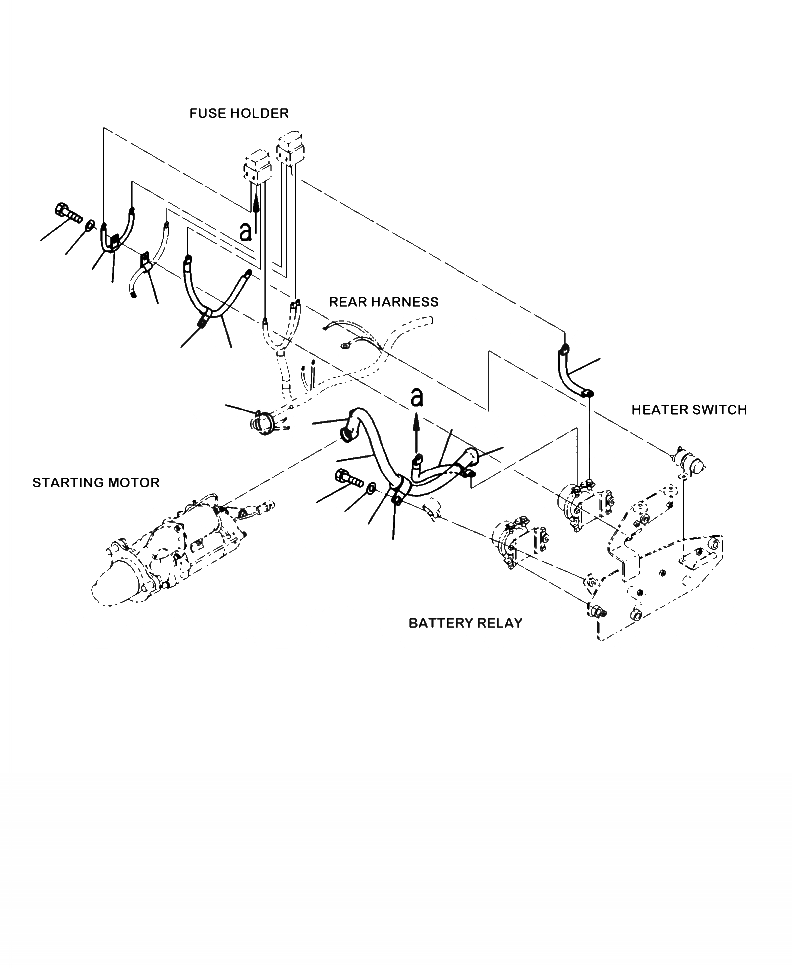 FUSE HOLDER

a

REAR HARNESS

a

HEATER SWITCH

STARTING MOTOR

BATTERY RELAY