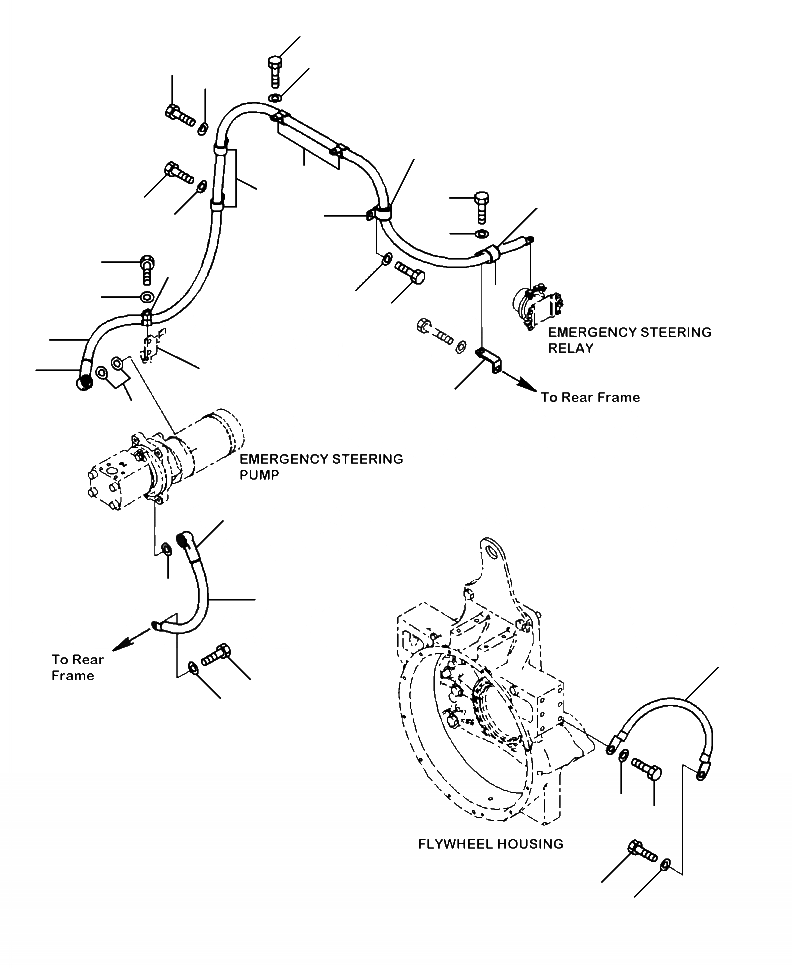 EMERGENCY STEERING RELAY

To Rear Frame

EMERGENCY STEERING PUMP

To Rear Frame

FLYWHEEL HOUSING