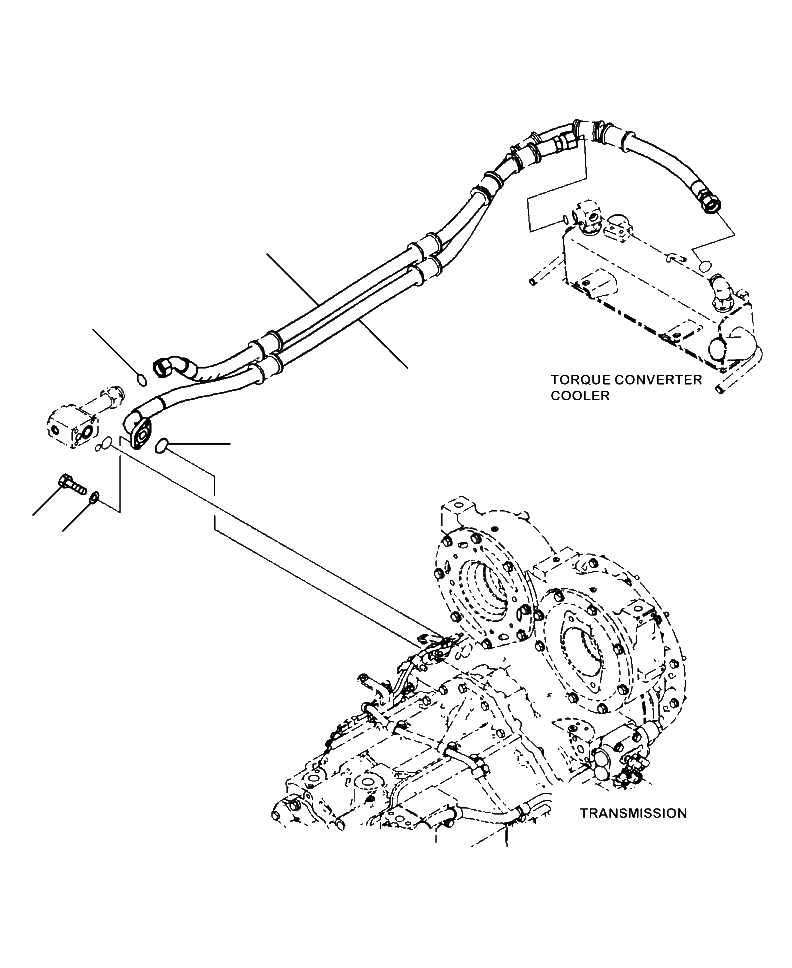 TORQUE CONVERTER COOLER

TRANSMISSION