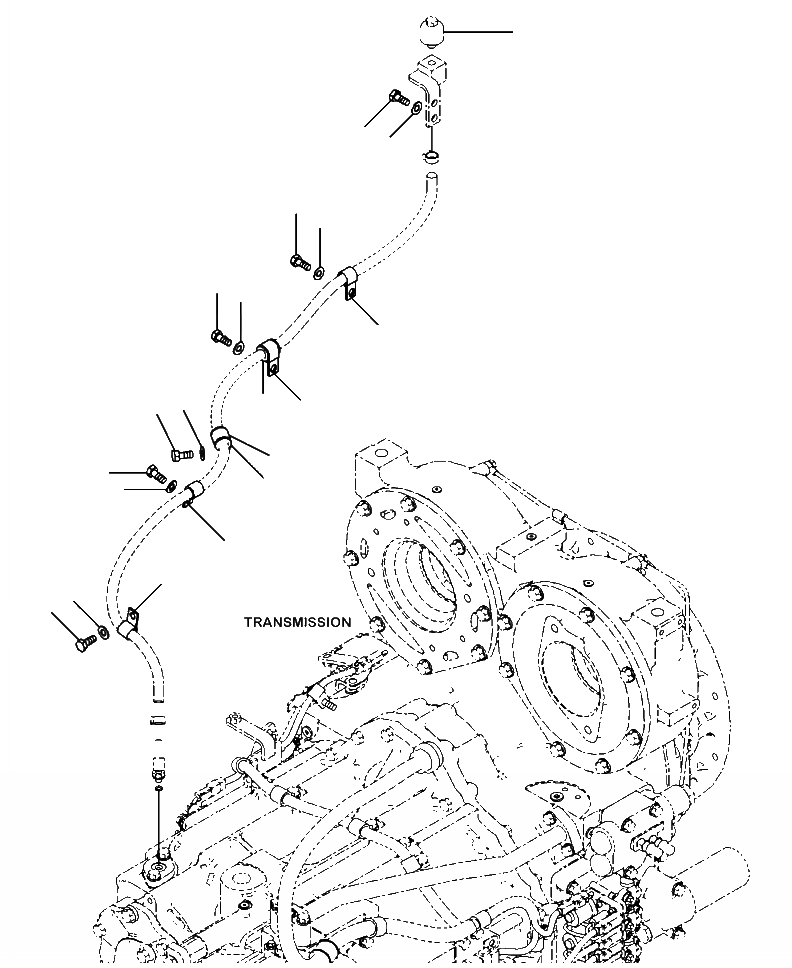 TRANSMISSION