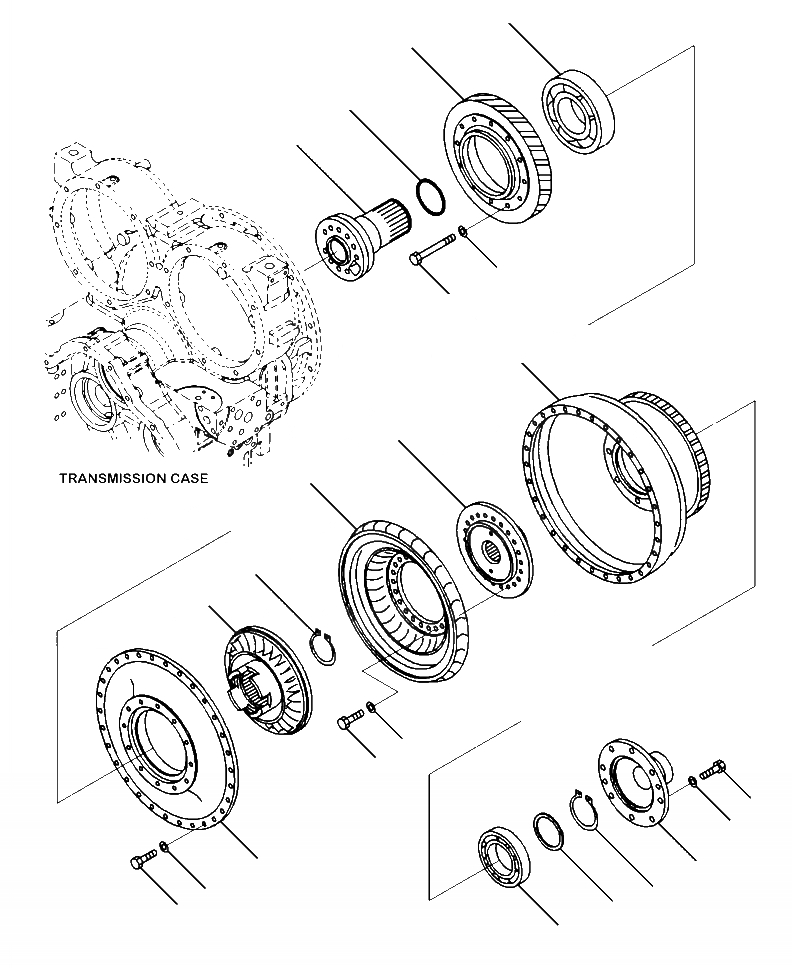 TRANSMISSION CASE