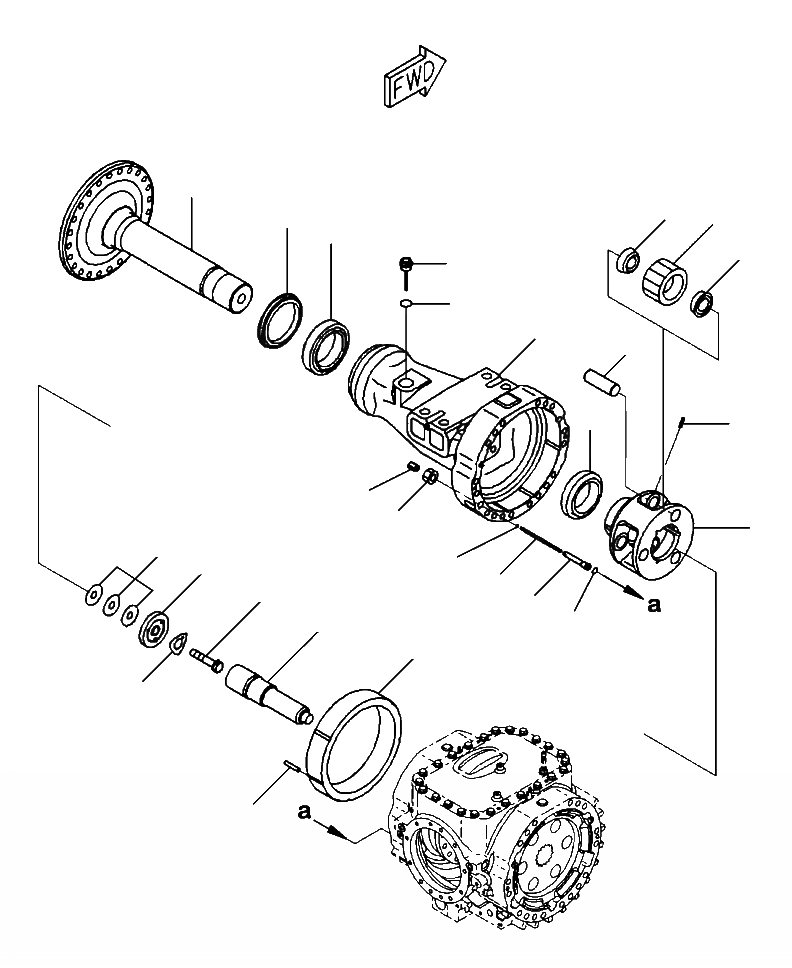 FWD

a

a