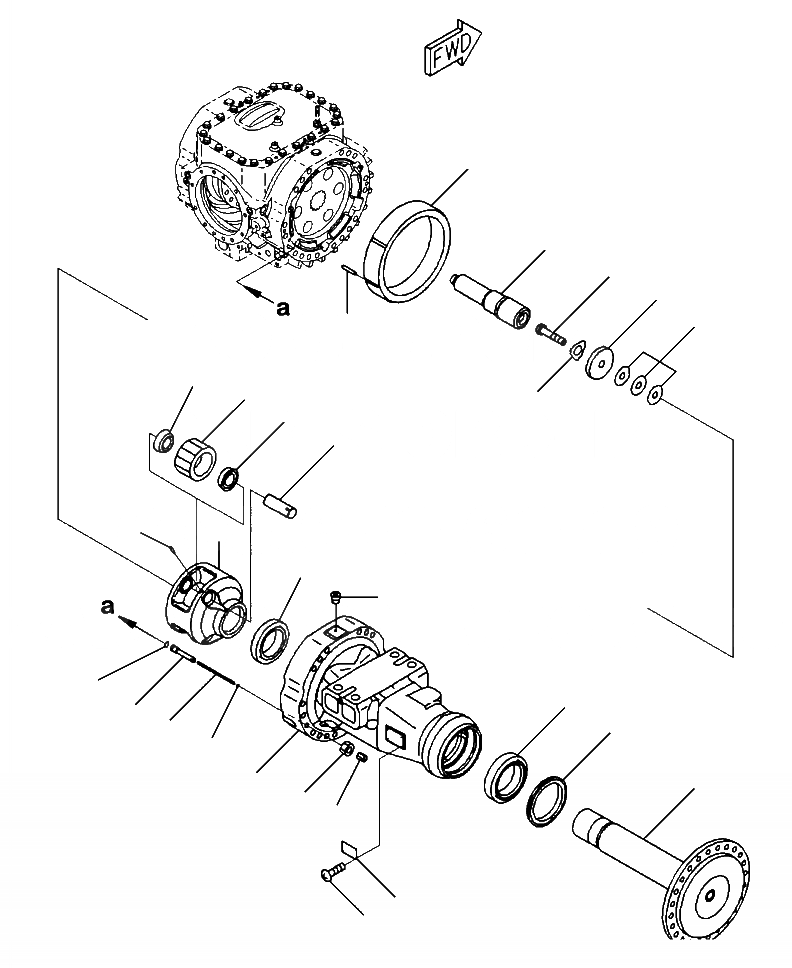 FWD

a

a