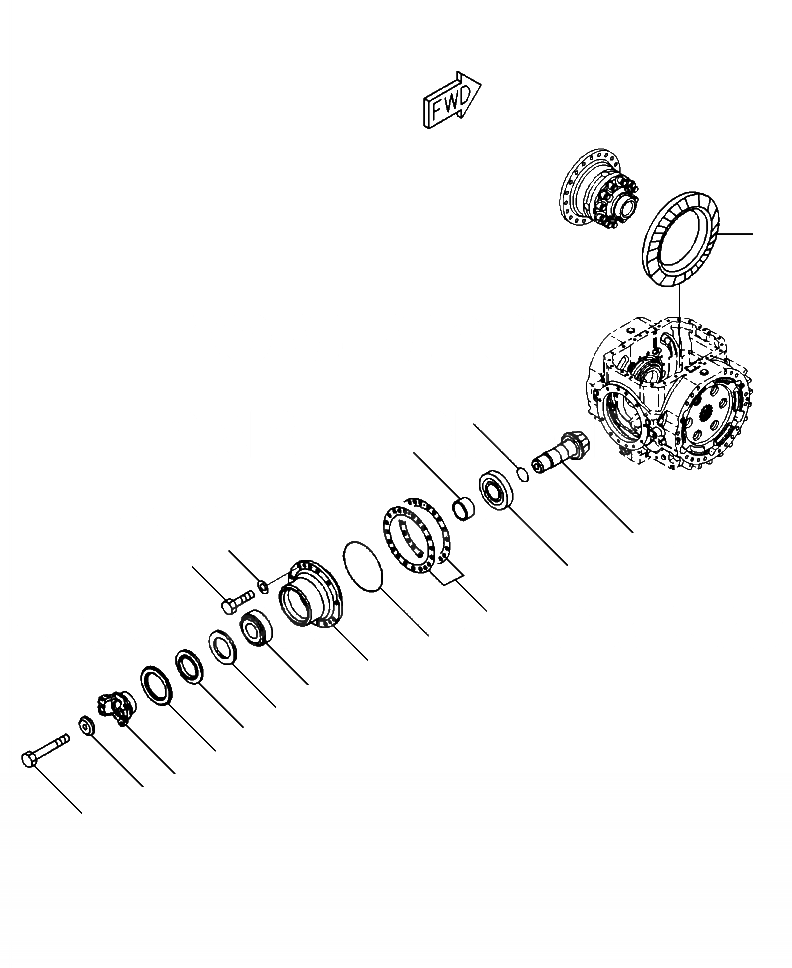 FWD