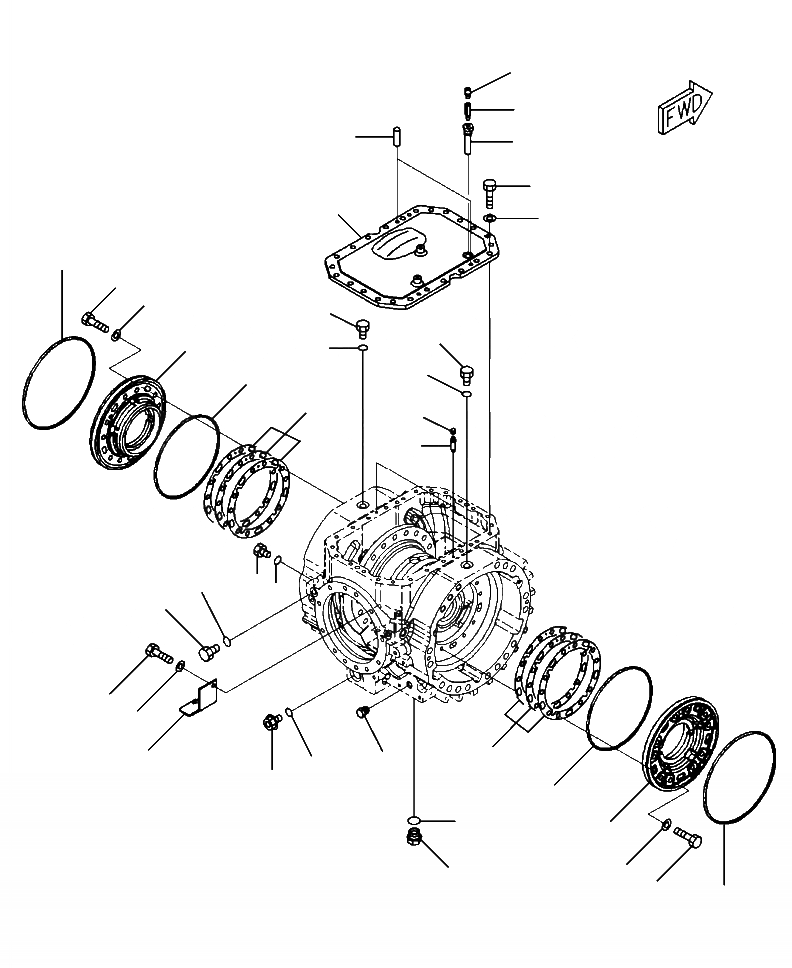 FWD