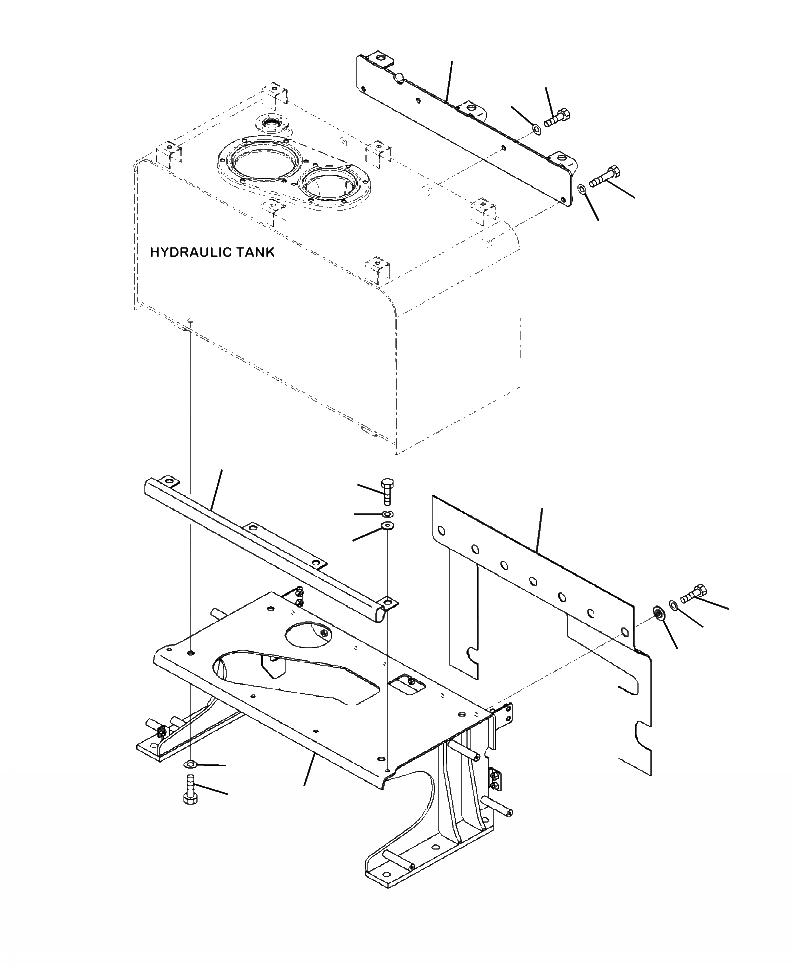 HYDRAULIC TANK