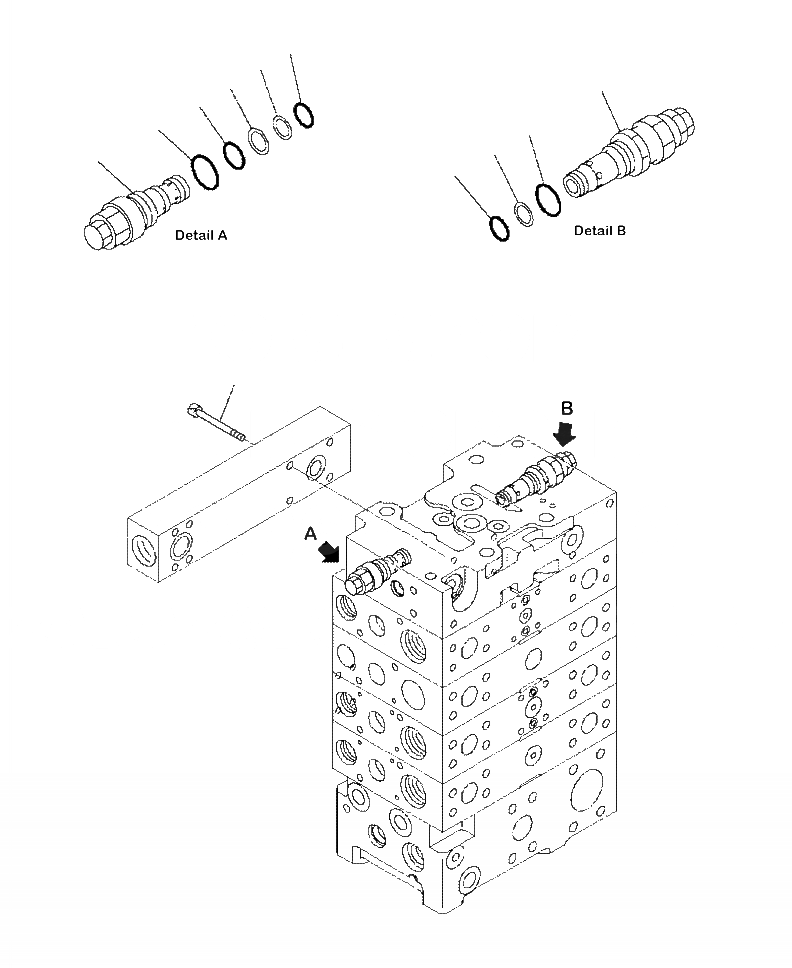 Detail A

Detail B

B

A