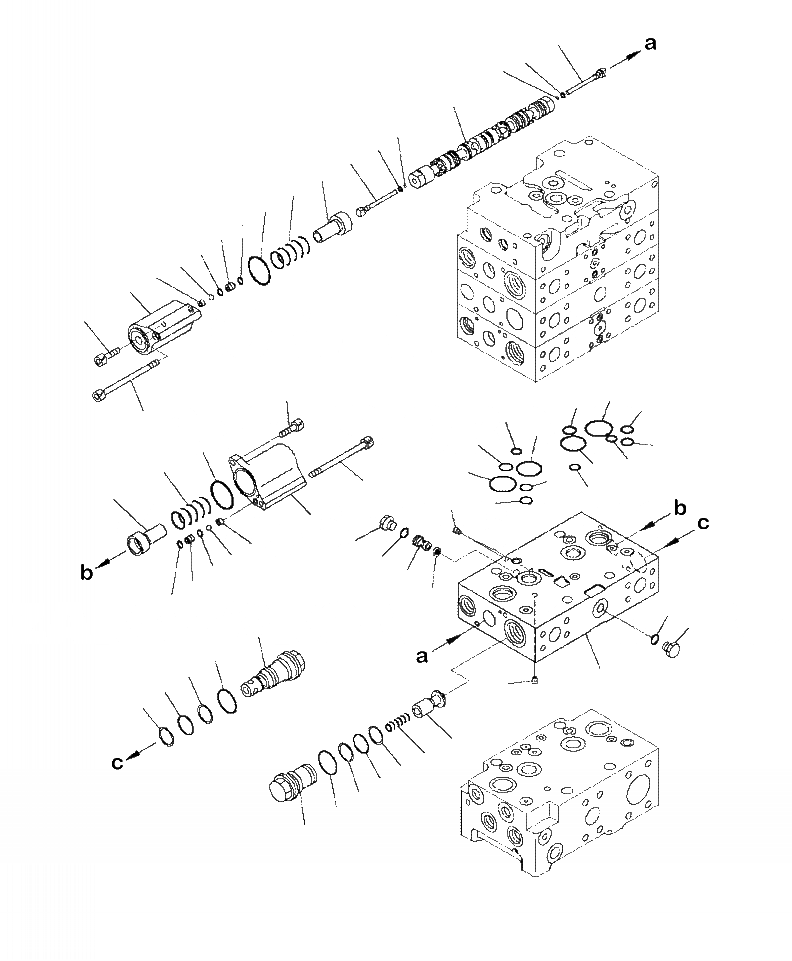 a
b
c
b
a
c