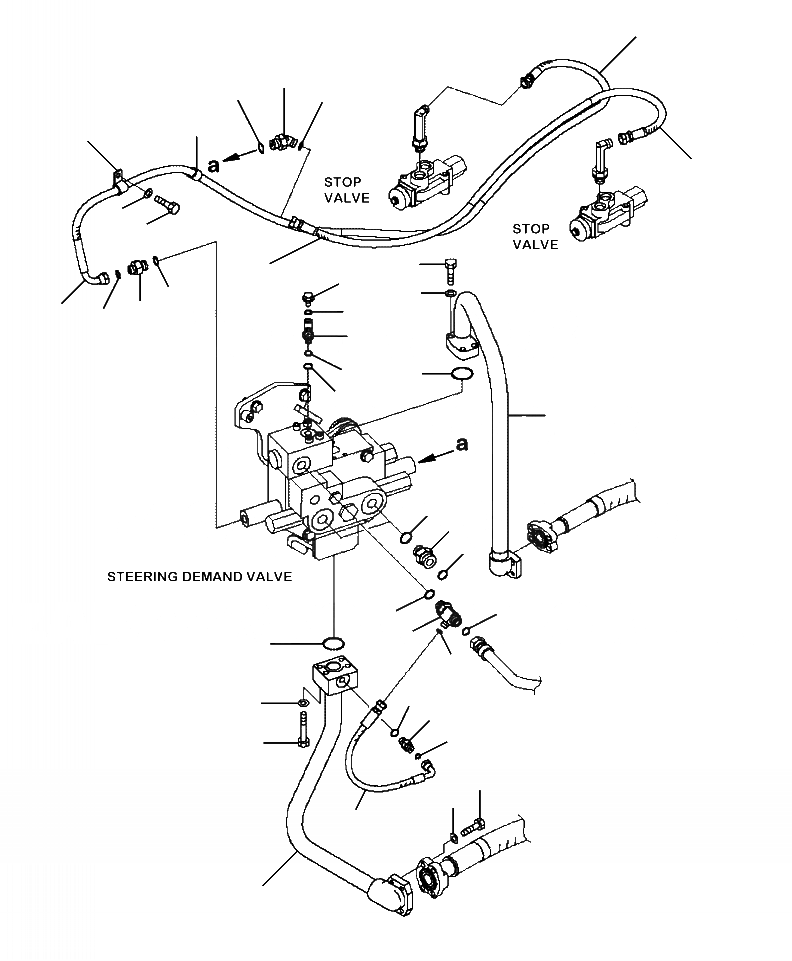 a

STOP VALVE

STOP VALVE

a

STEERING DEMAND VALVE