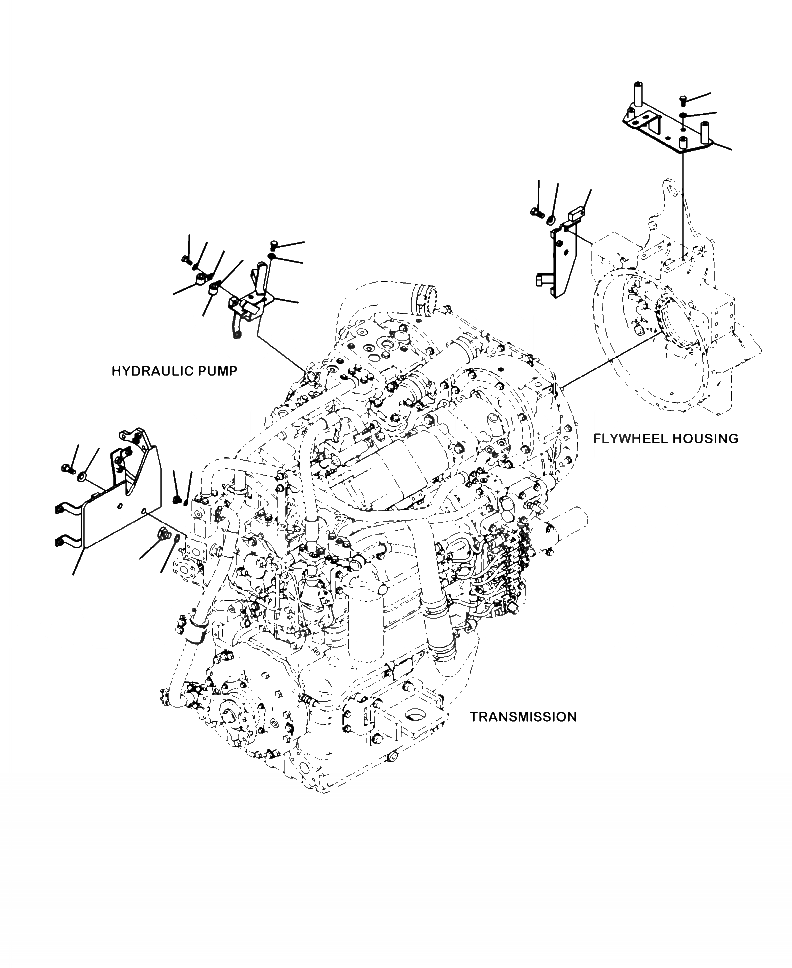 HYDRAULIC PUMP

FLYWHEEL HOUSING

TRANSMISSION