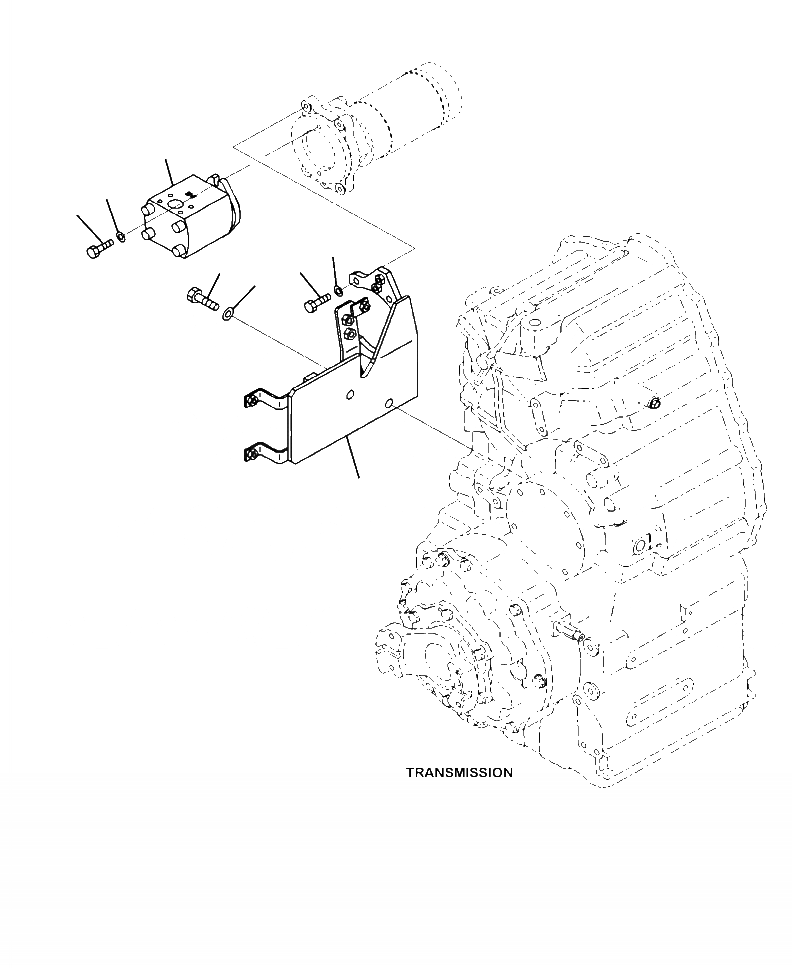 TRANSMISSION