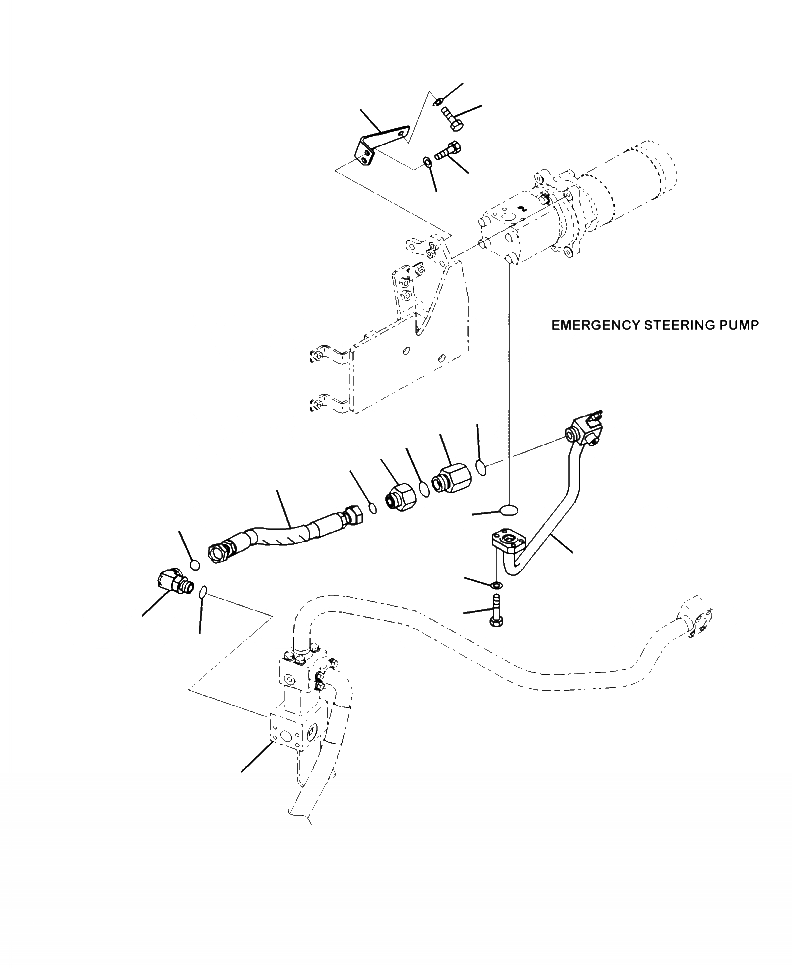 EMERGENCY STEERING PUMP