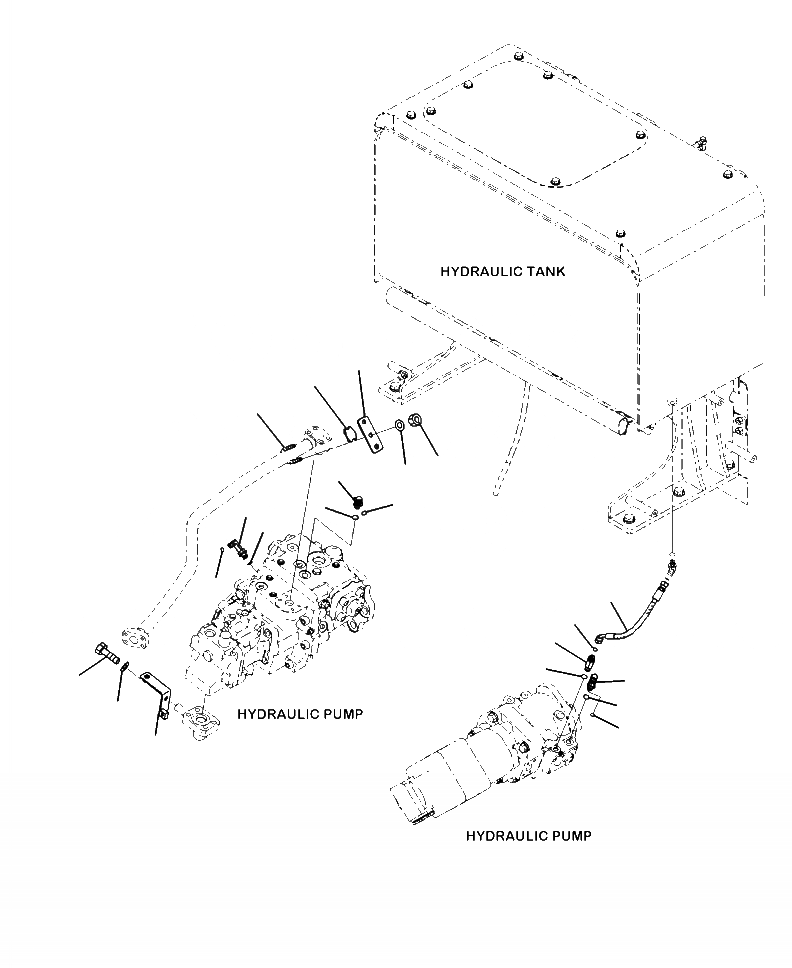 HYDRAULIC TANK

HYDRAULIC PUMP

HYDRAULIC PUMP