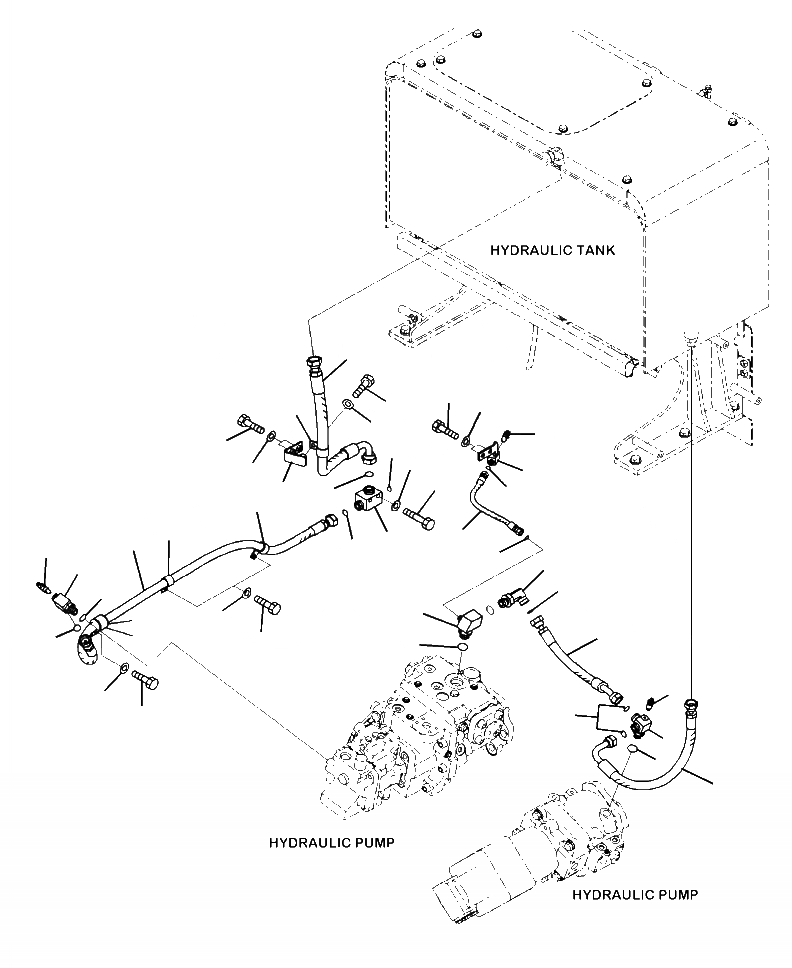 HYDRAULIC TANK

HYDRAULIC PUMP

HYDRAULIC PUMP