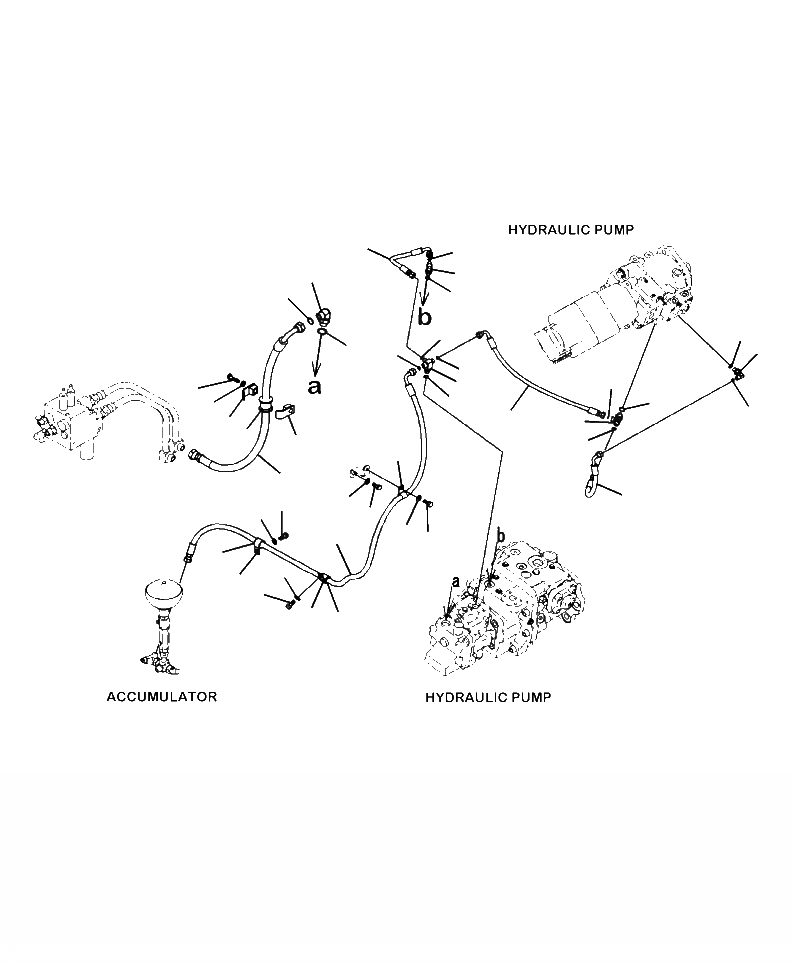 HYDRAULIC PUMP

b

a

b

a

ACCUMULATOR

HYDRAULIC PUMP