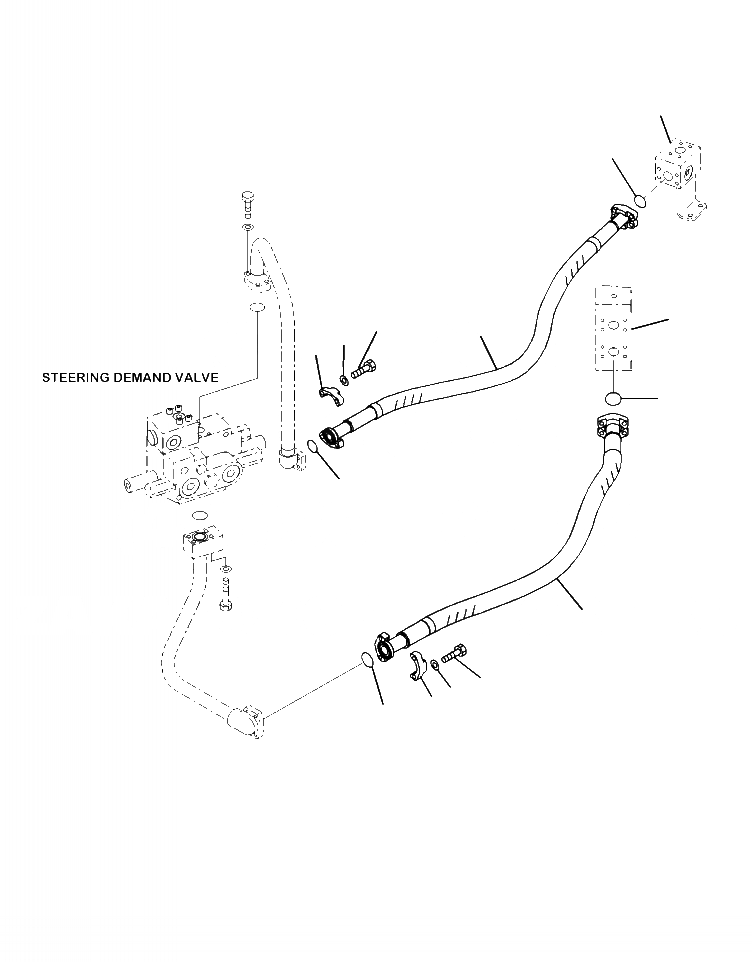 STEERING DEMAND VALVE