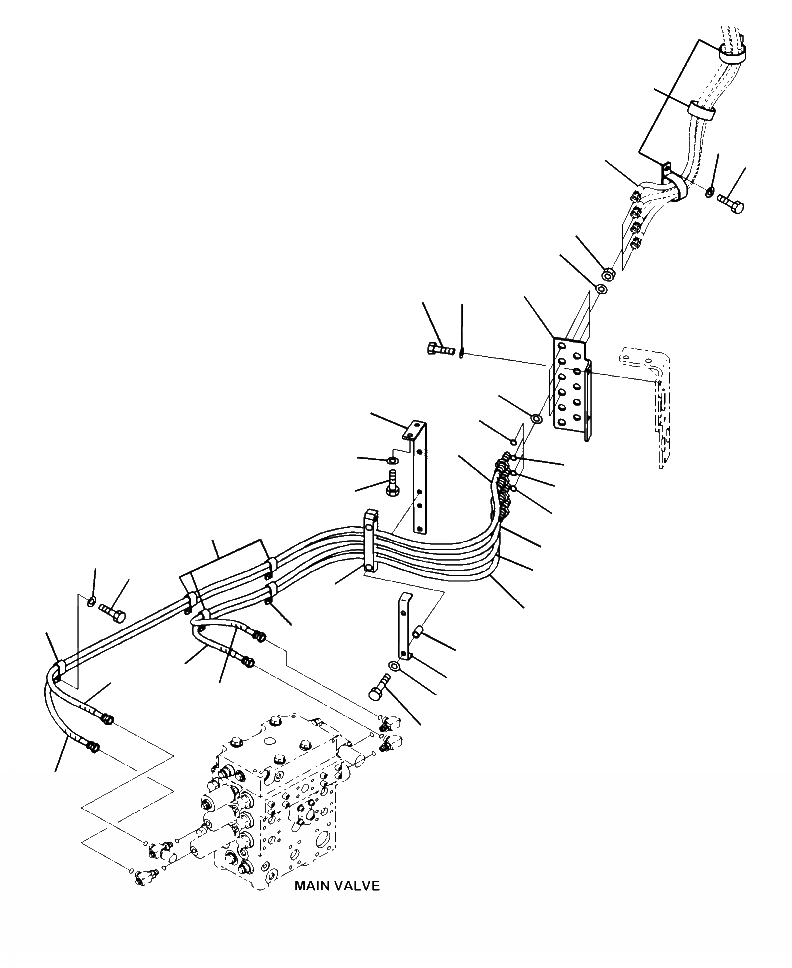 MAIN VALVE