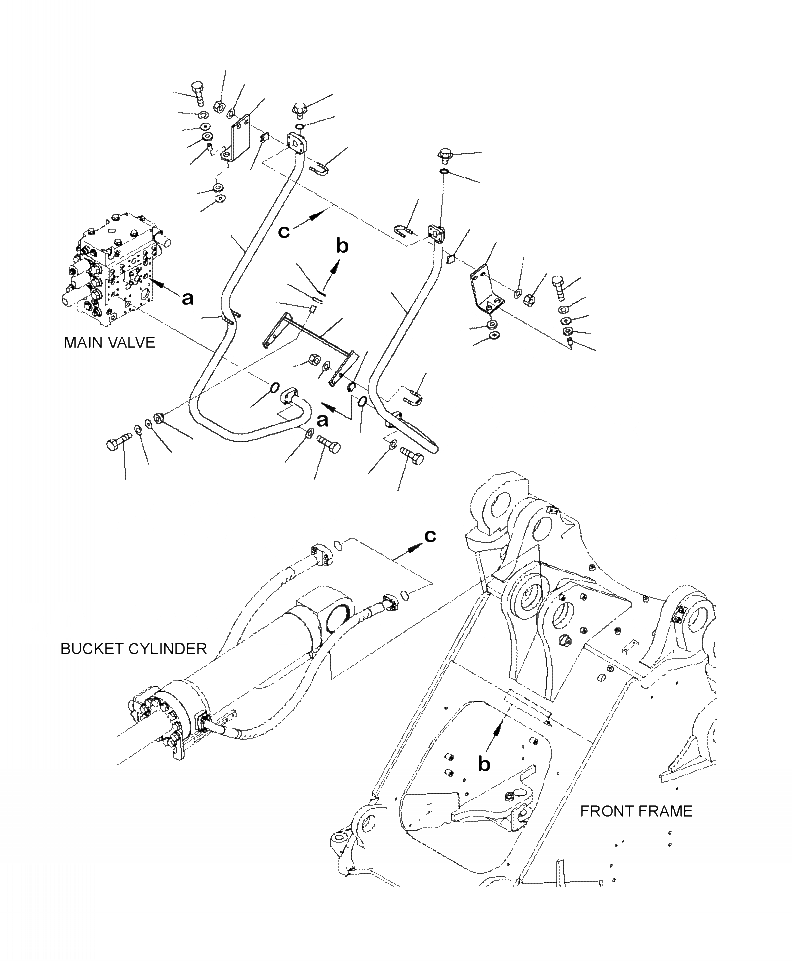 c
b
a
MAIN VALVE
a
c
BUCKET CYLINDER
b
FRONT FRAME