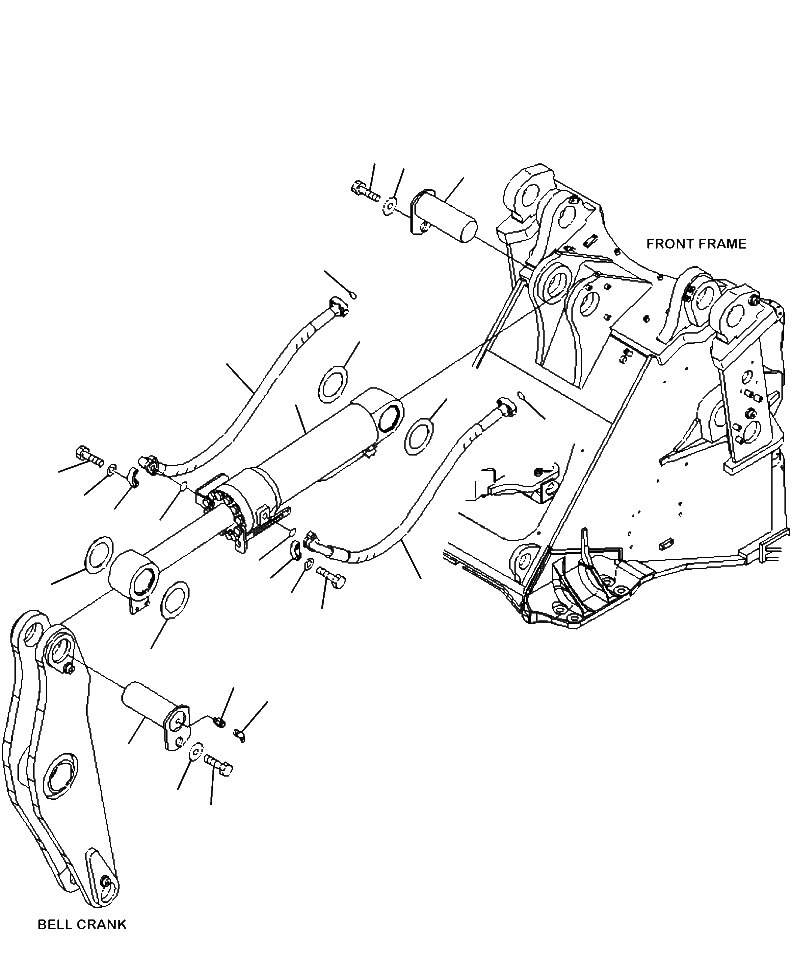 FRONT FRAME

BELL CRANK