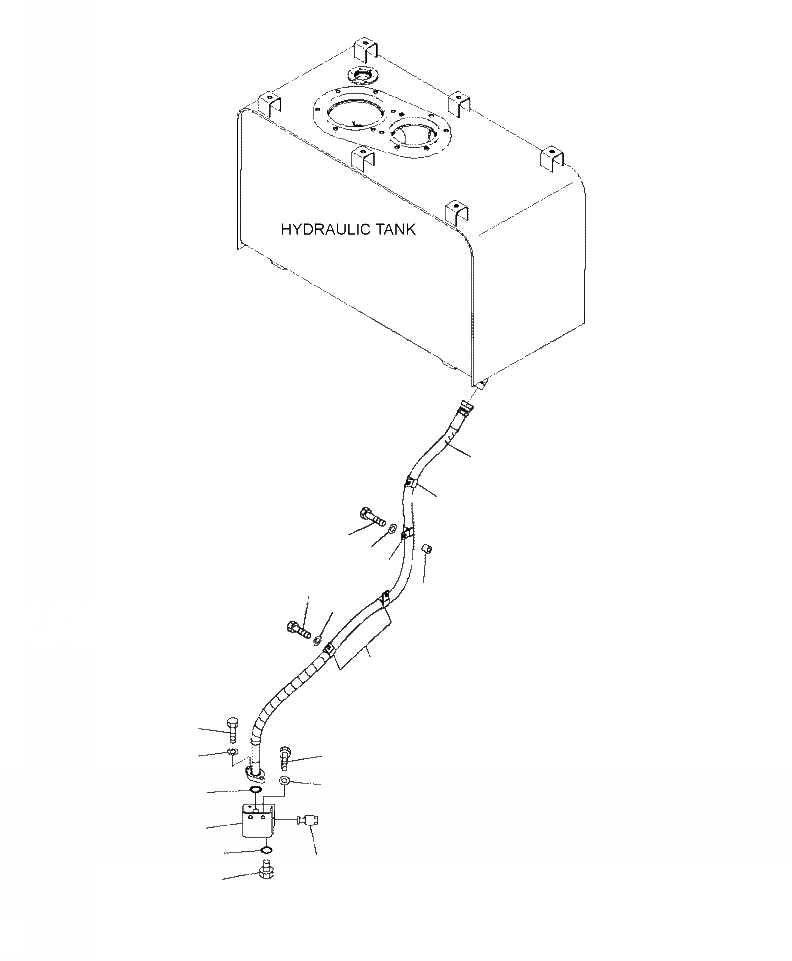 HYDRAULIC TANK