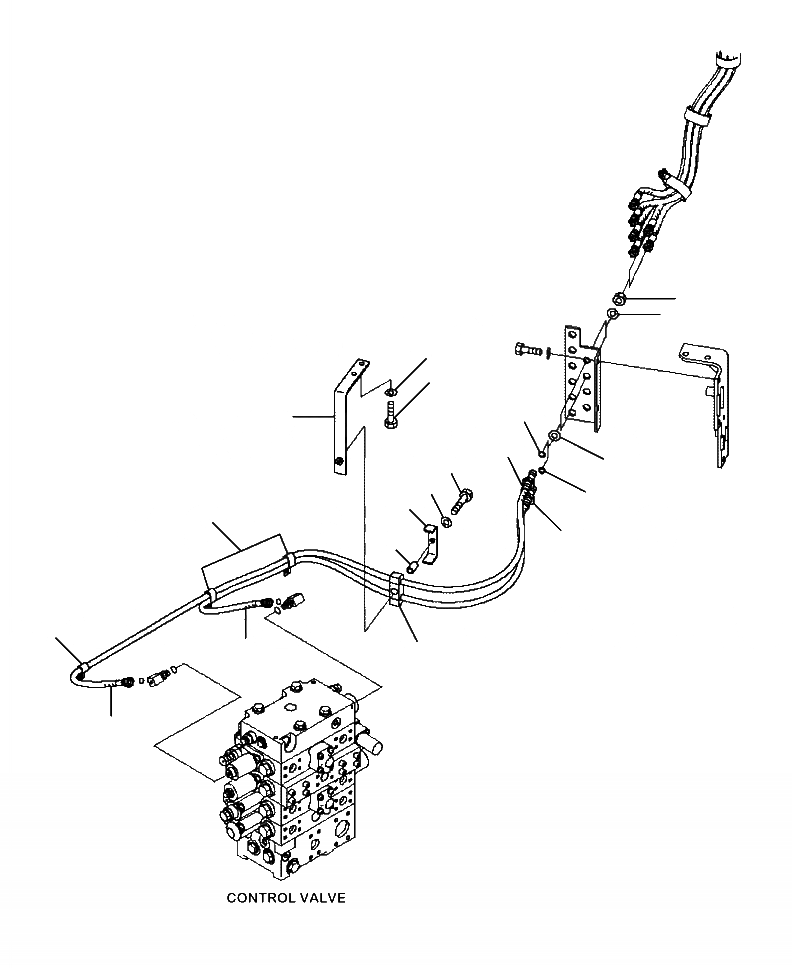 CONTROL VALVE