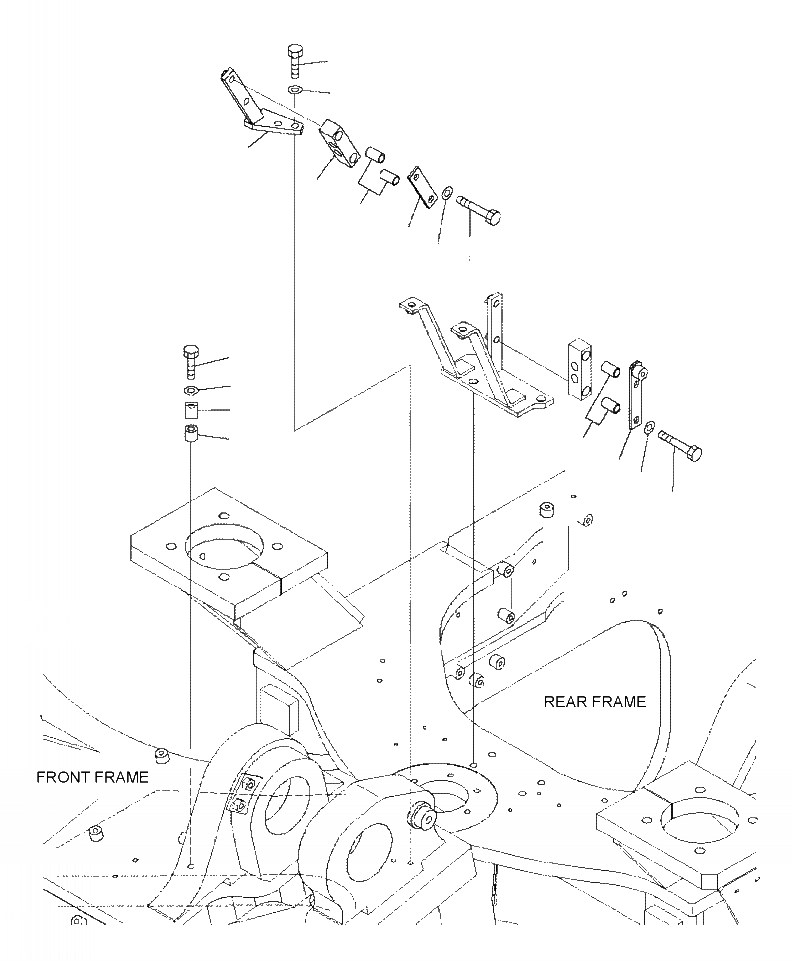 REAR FRAME

FRONT FRAME