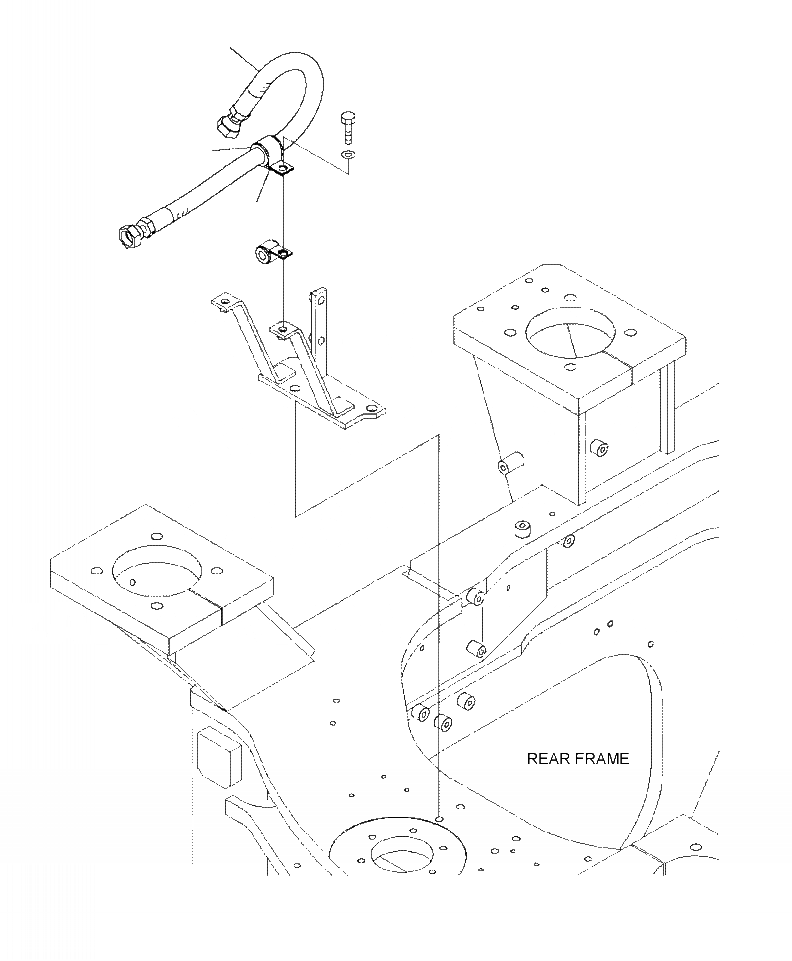 REAR FRAME