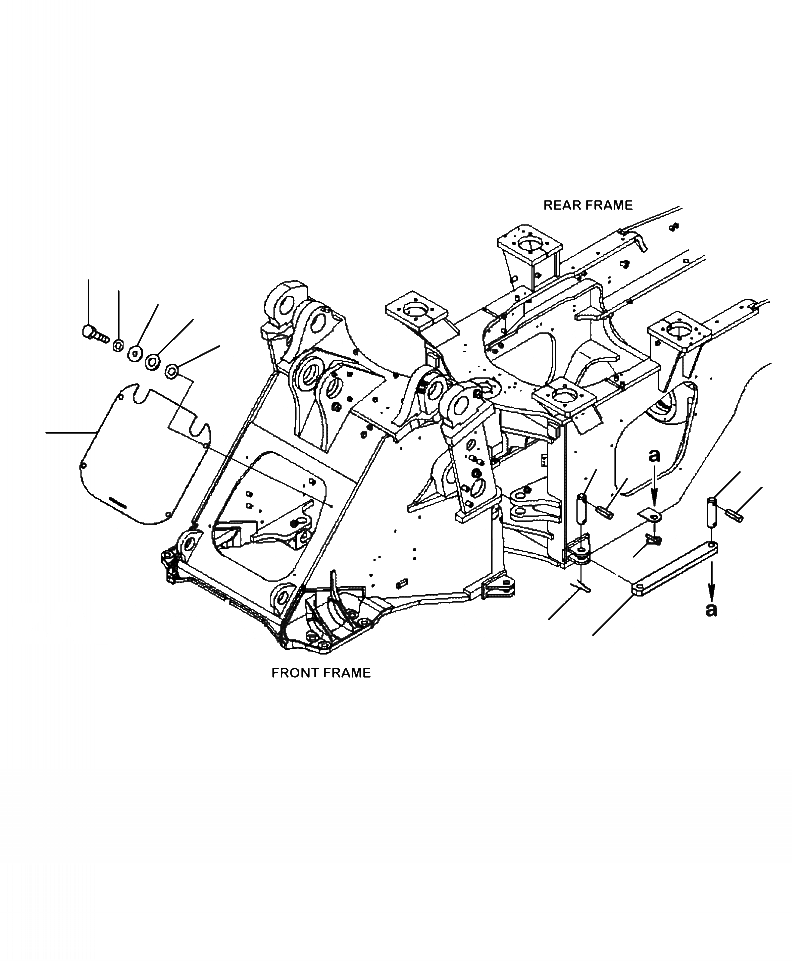 REAR FRAME

a

a

FRONT FRAME