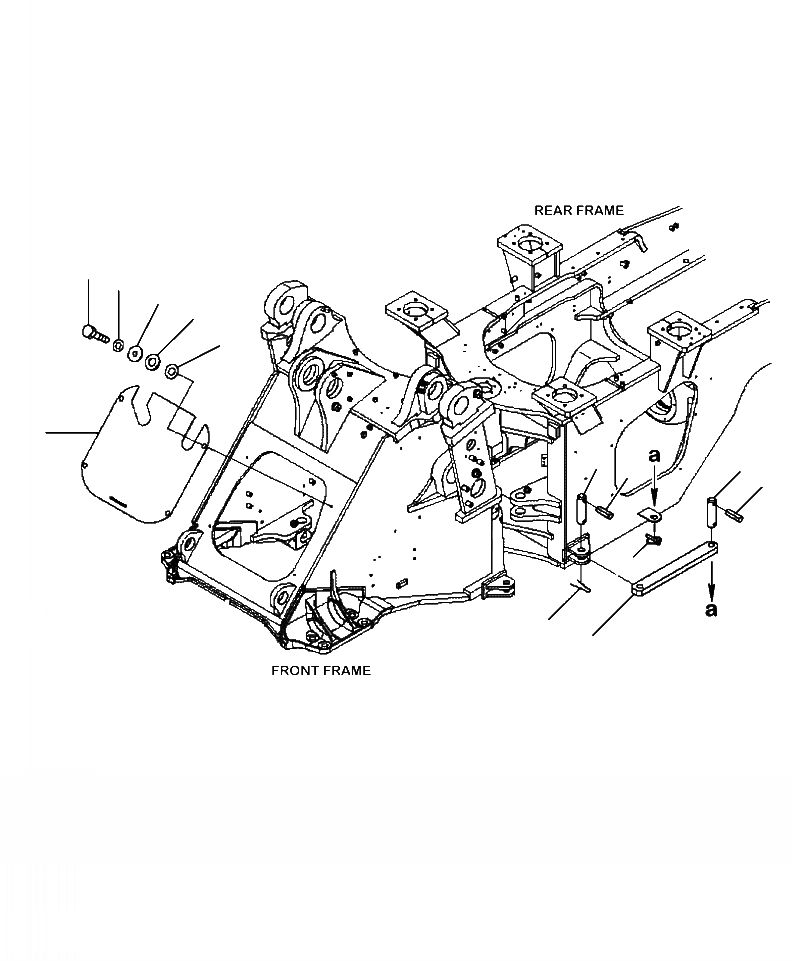 REAR FRAME

a

a

FRONT FRAME