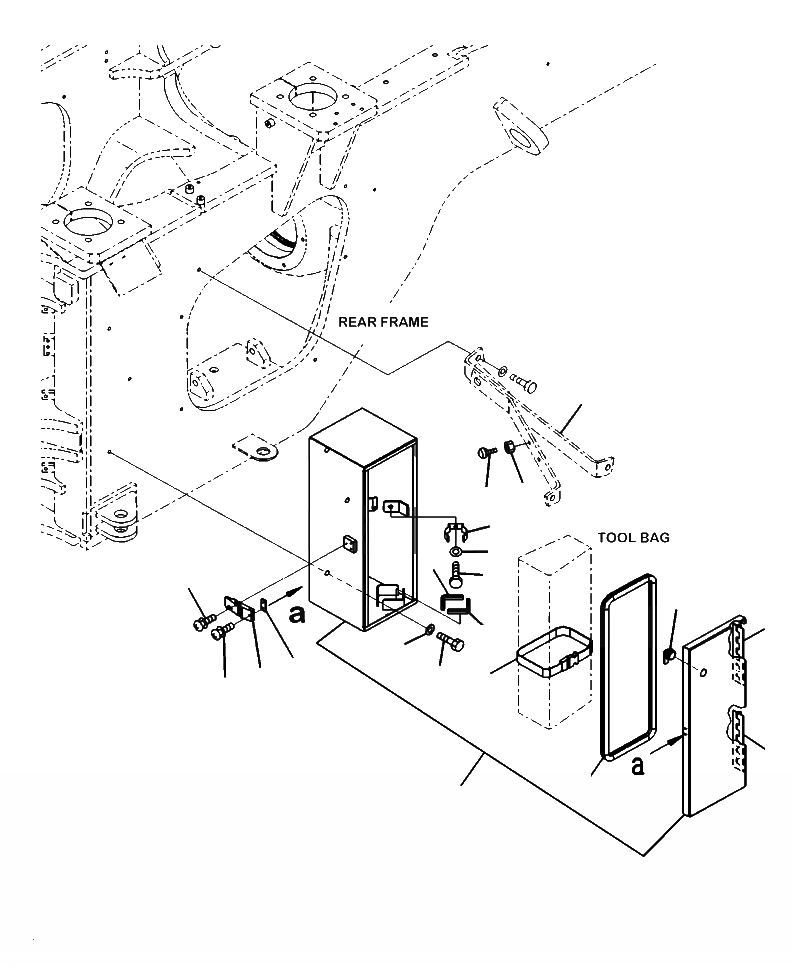 REAR FRAME

TOOL BAG

a

a