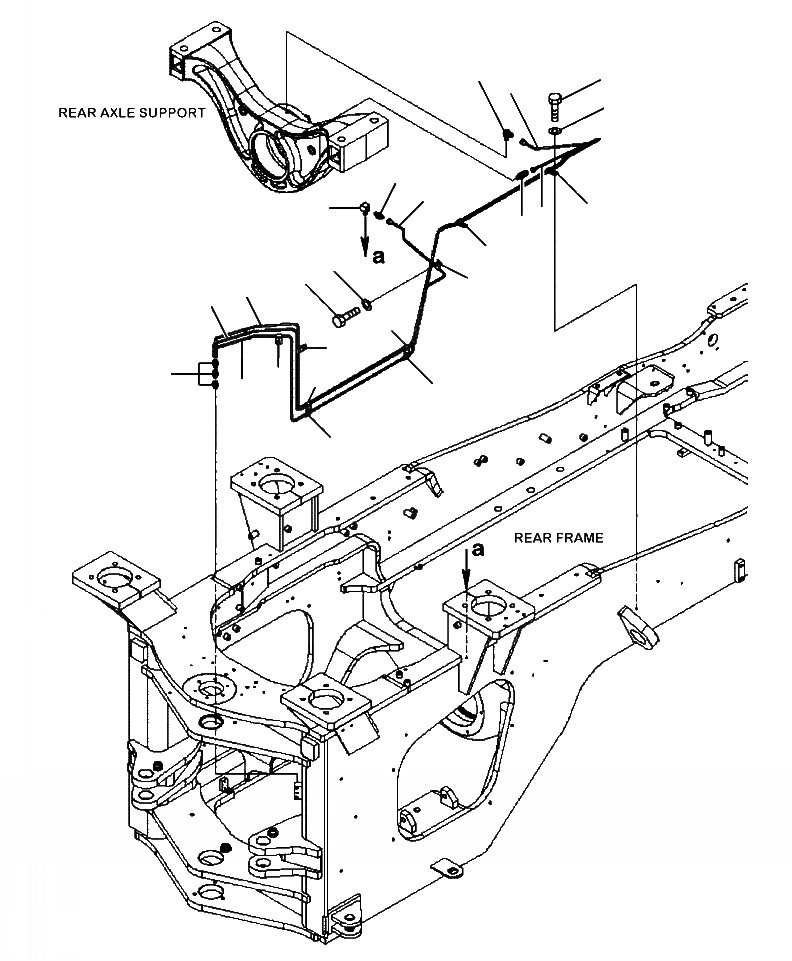 REAR AXLE SUPPORT

a

REAR FRAME

a