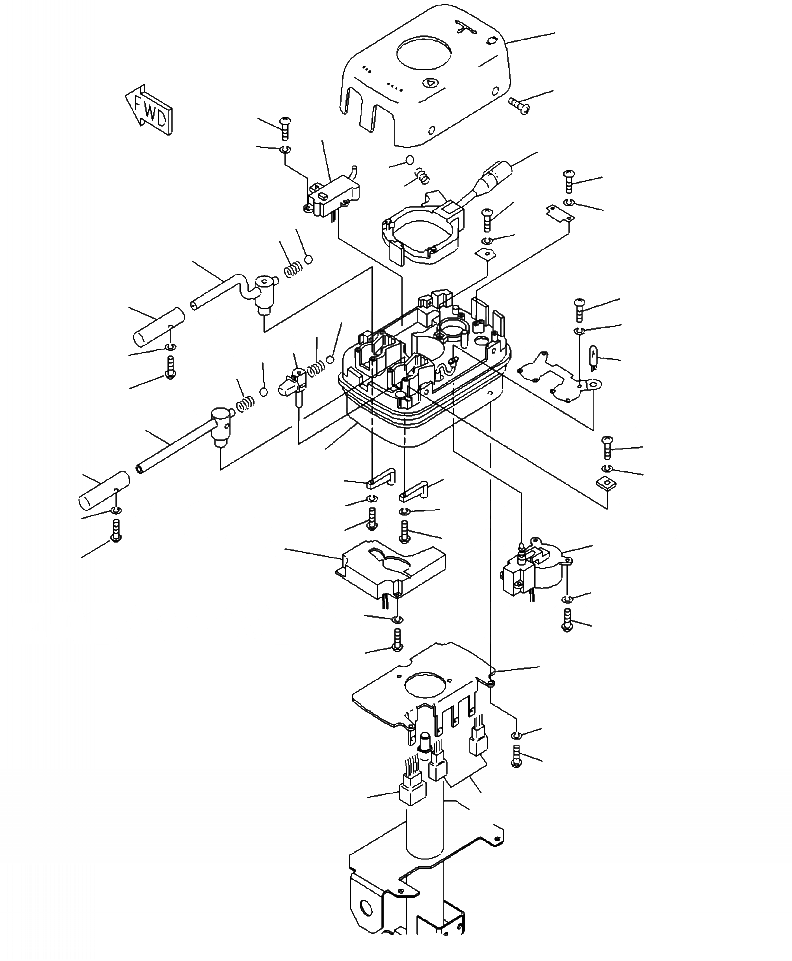 FWD