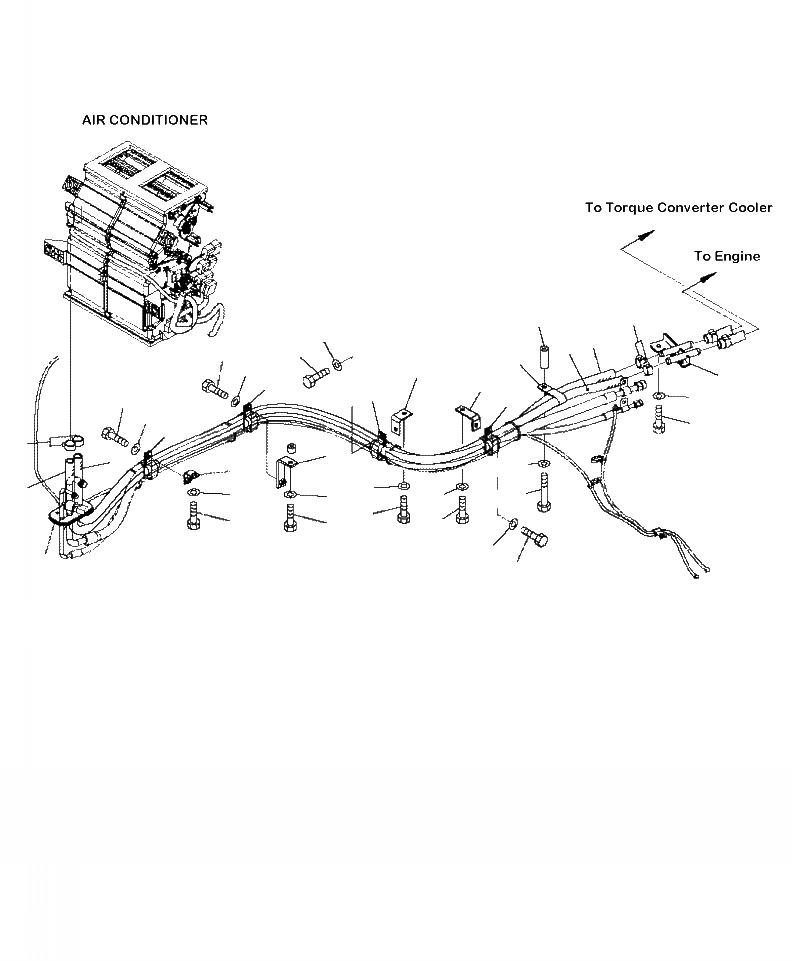 AIR CONDITIONER

To Torque Converter Cooler

To Engine