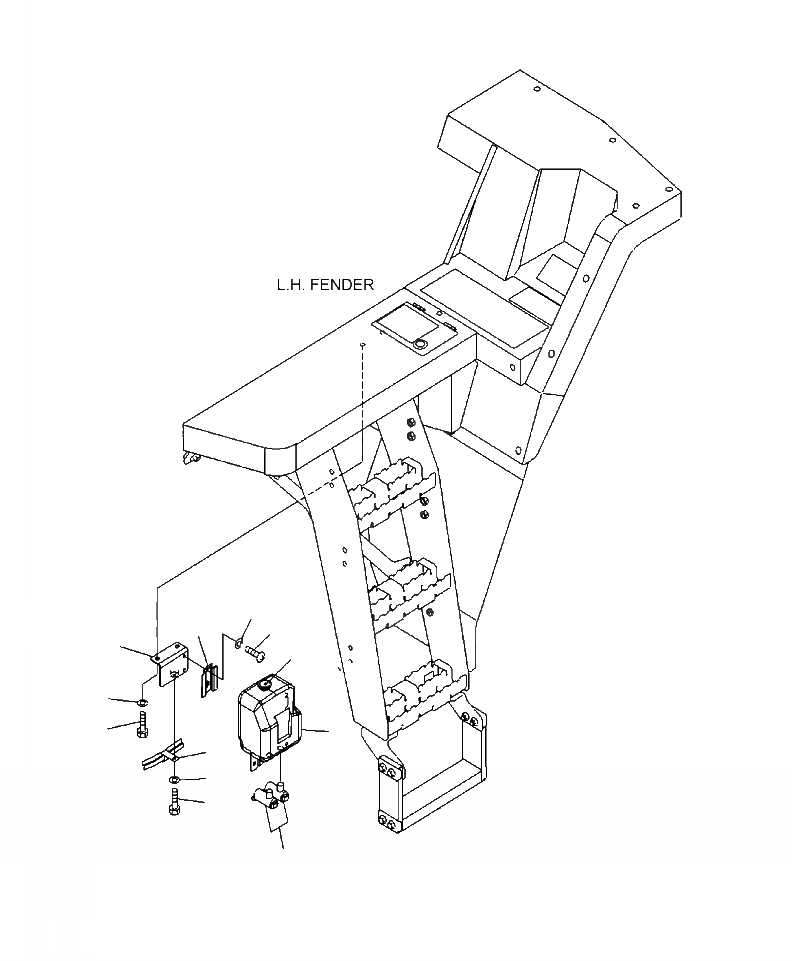 L.H. FENDER