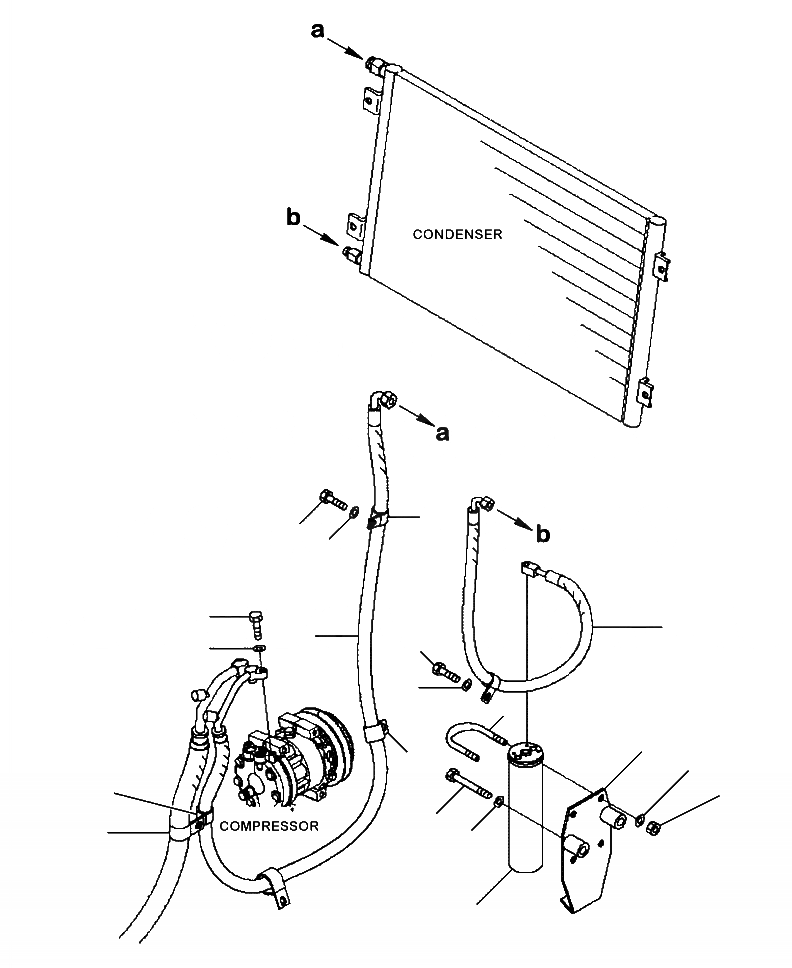 a
b
CONDENSER
a
b
COMPRESSOR