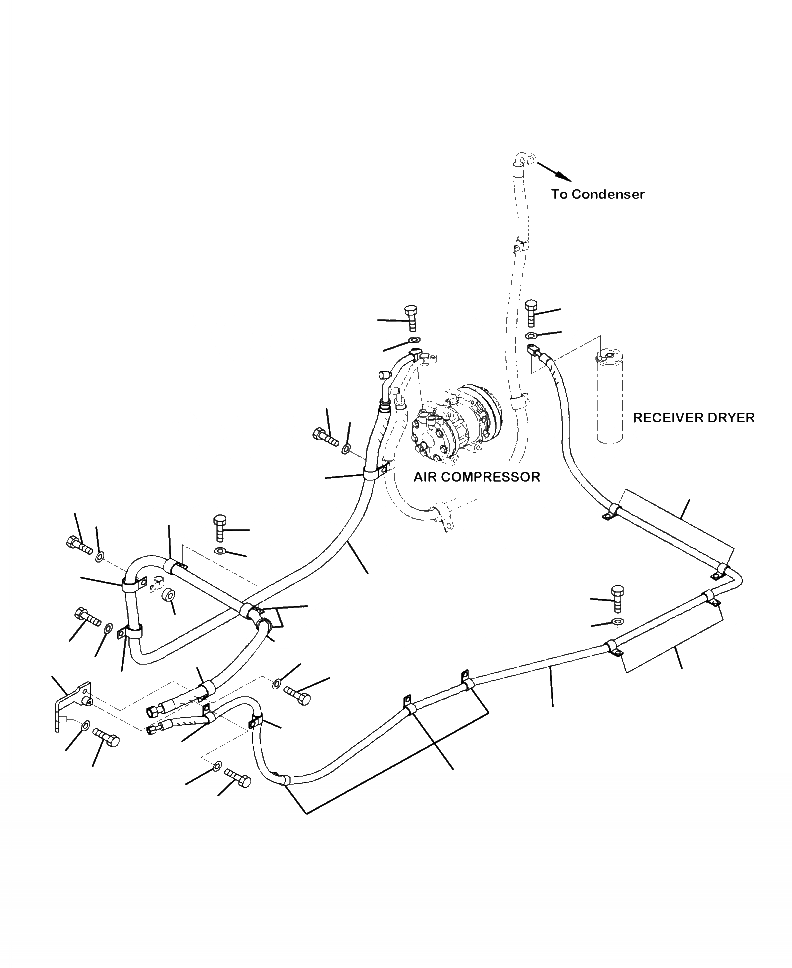 To Condenser

RECEIVER DRYER

AIR COMPRESSOR