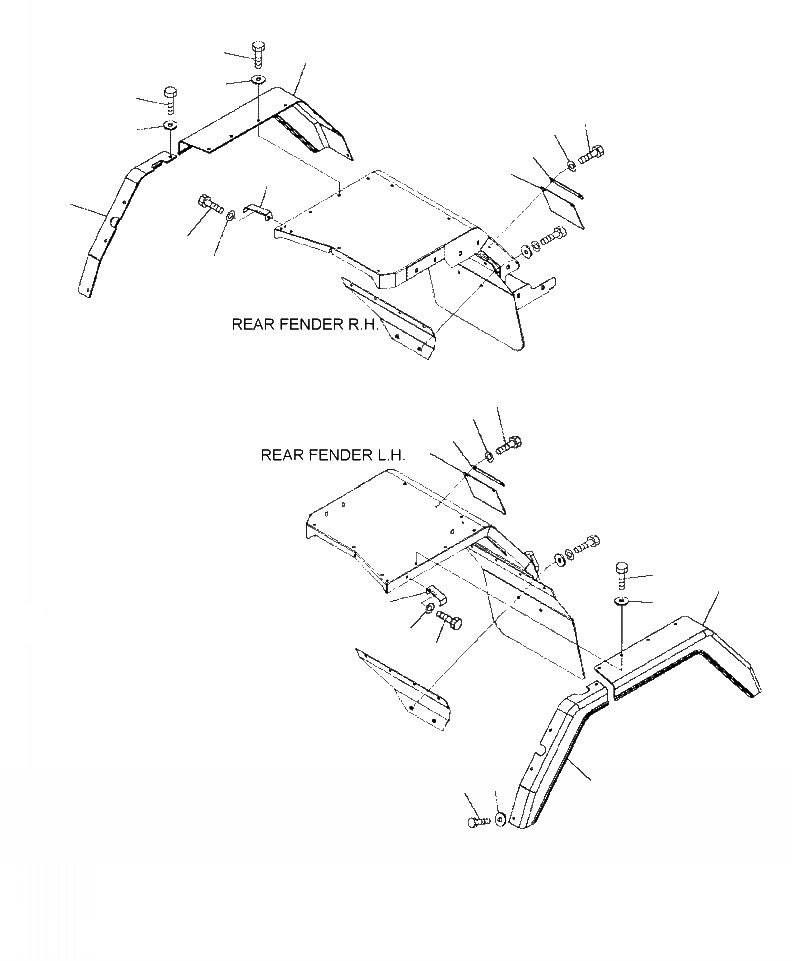 REAR FENDER R.H.

REAR FENDER L.H.