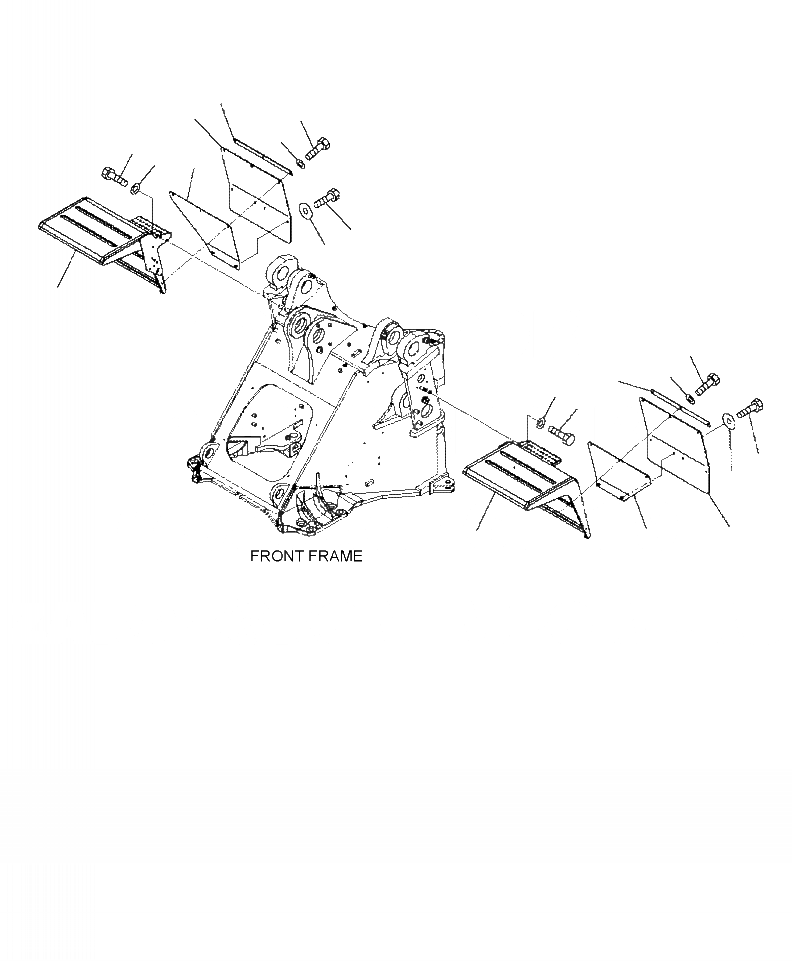 FRONT FRAME