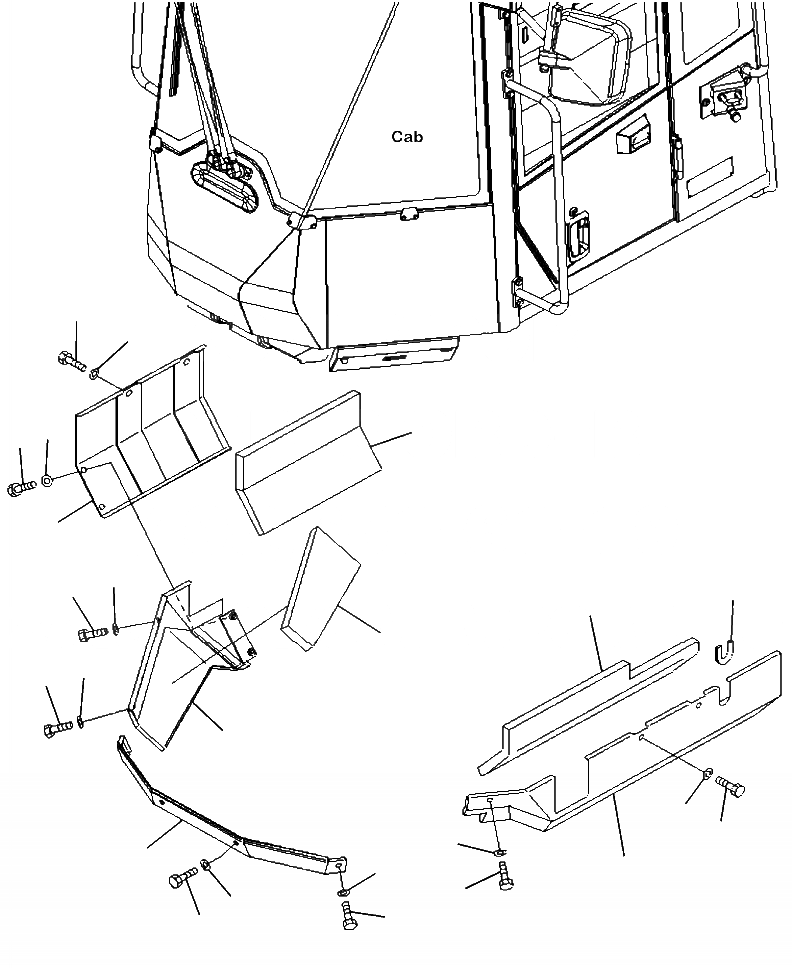 Cab