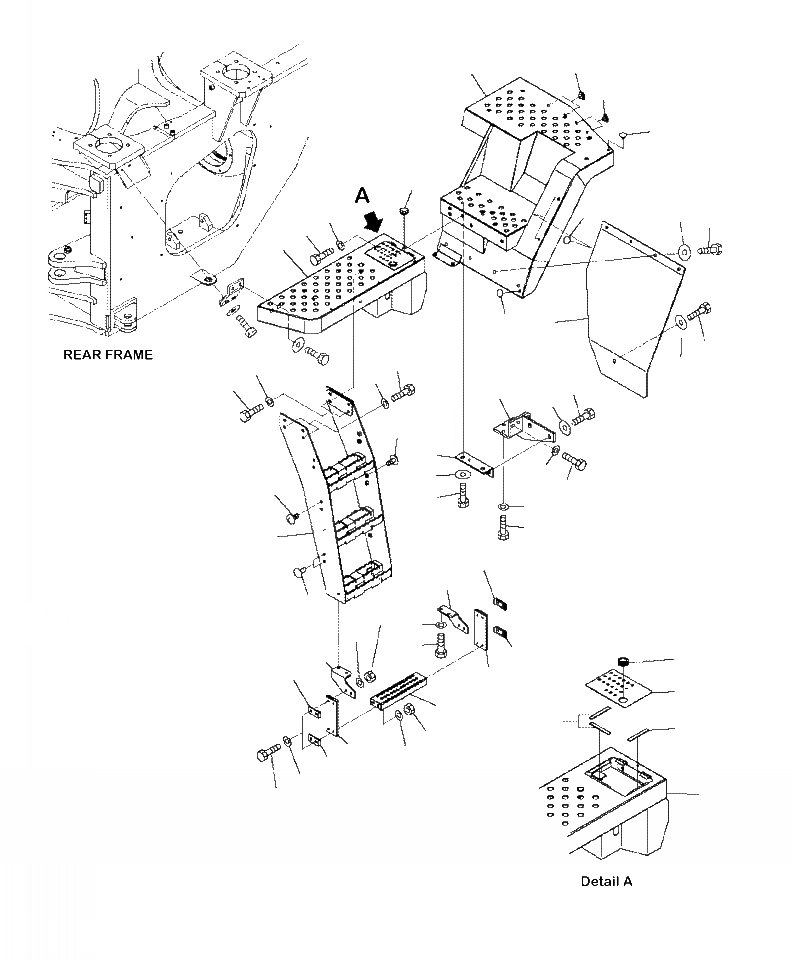 A

REAR FRAME

Detail A