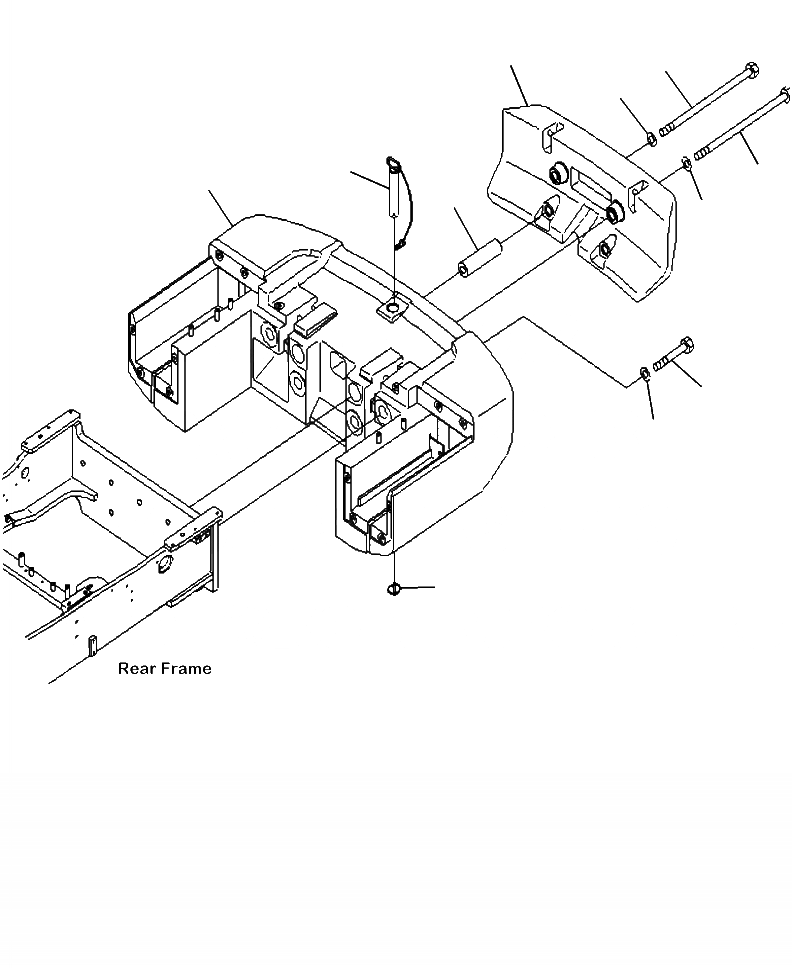 Rear Frame