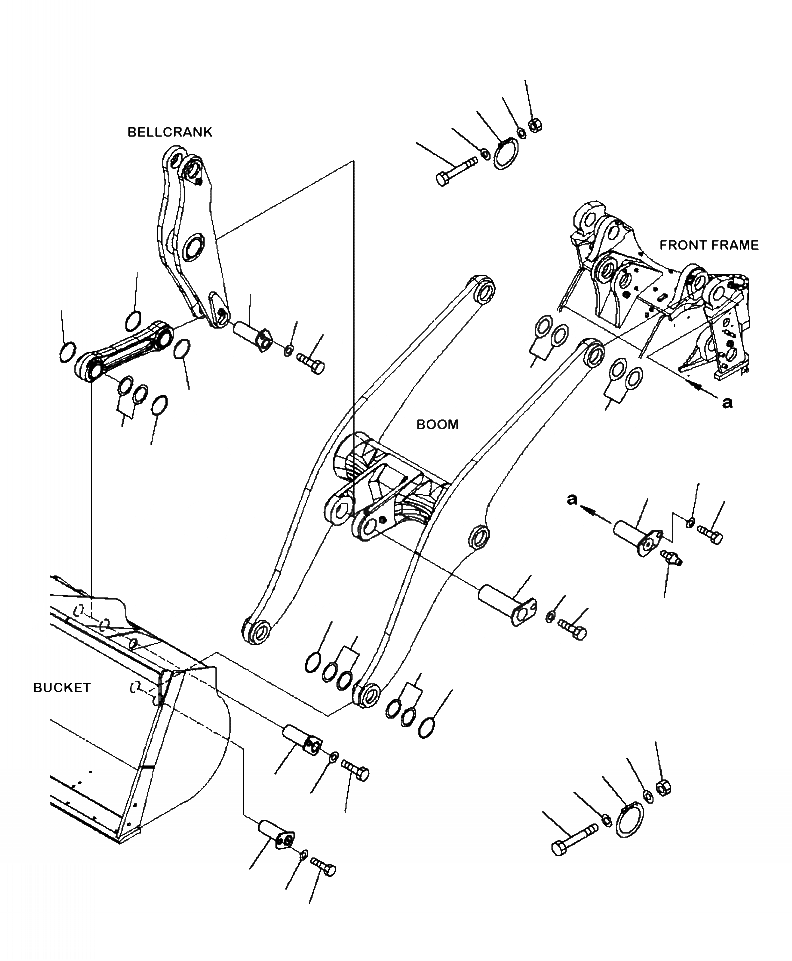 BELLCRANK

FRONT FRAME

a

BOOM

a

BUCKET