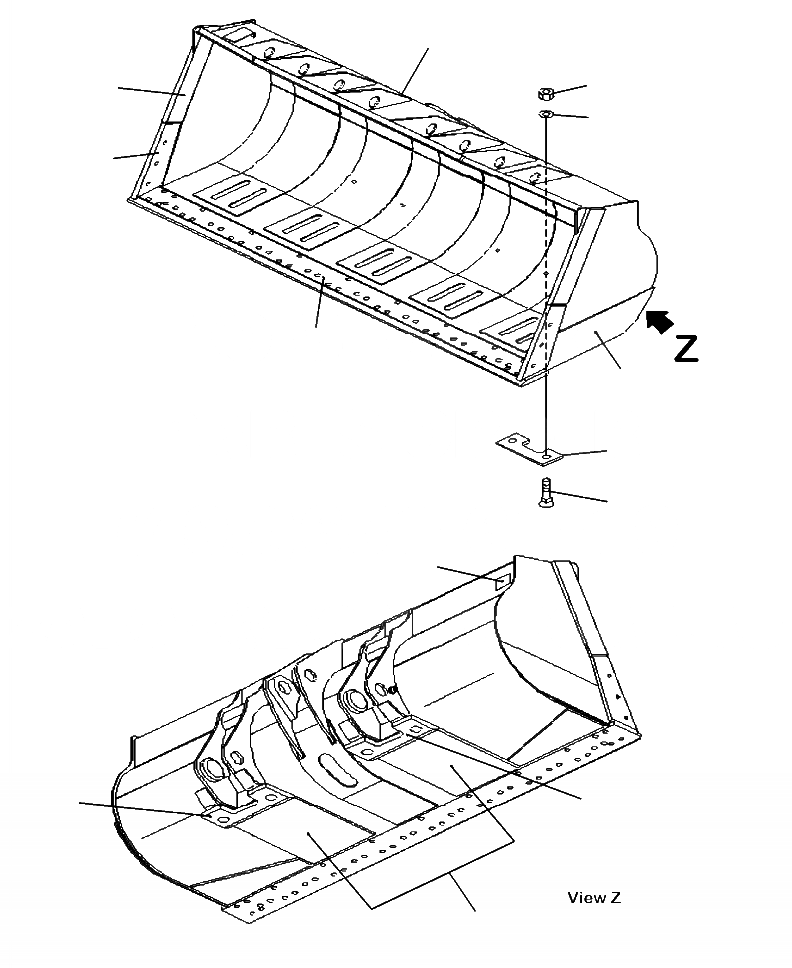 Z

View Z