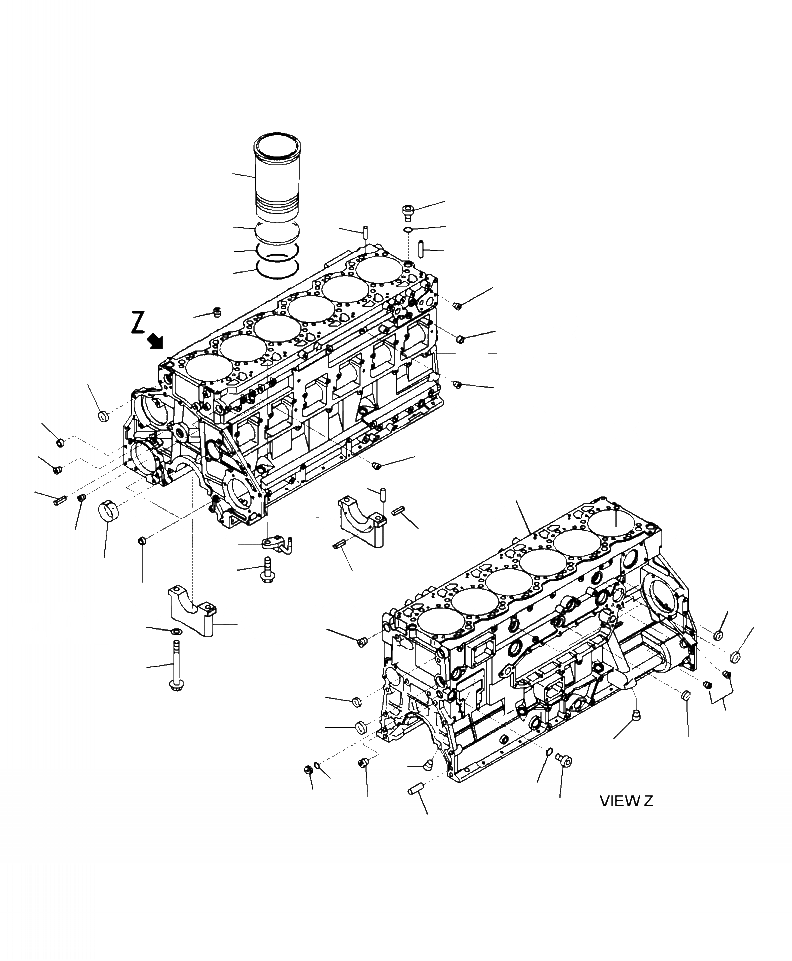 Z

VIEW Z