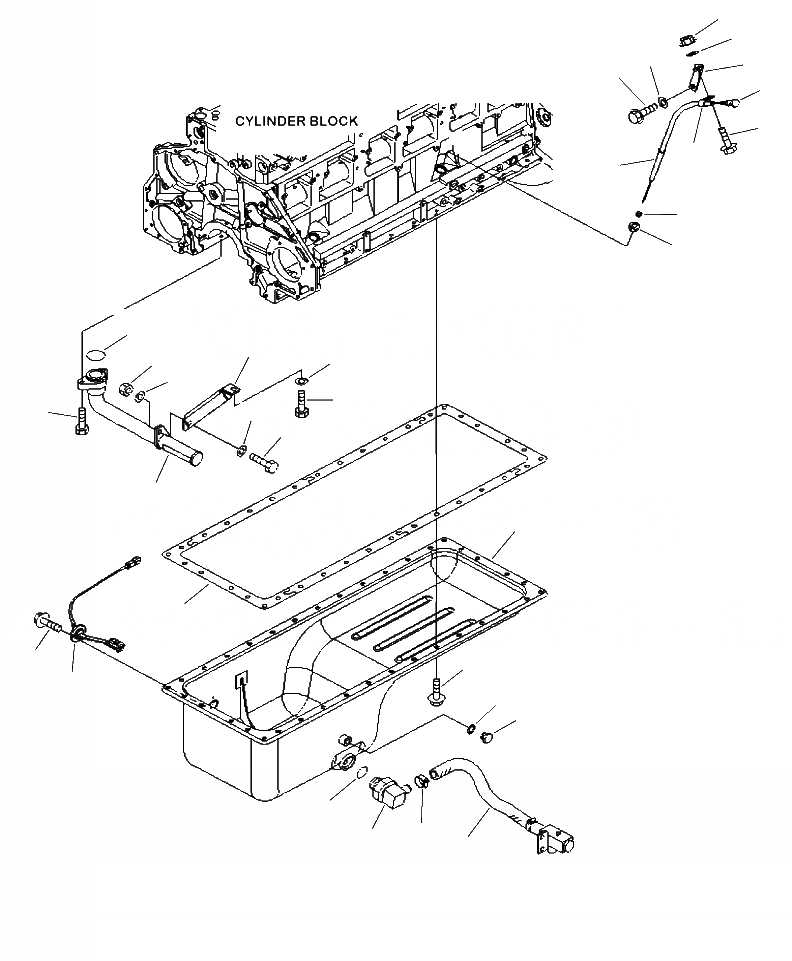 CYLINDER BLOCK