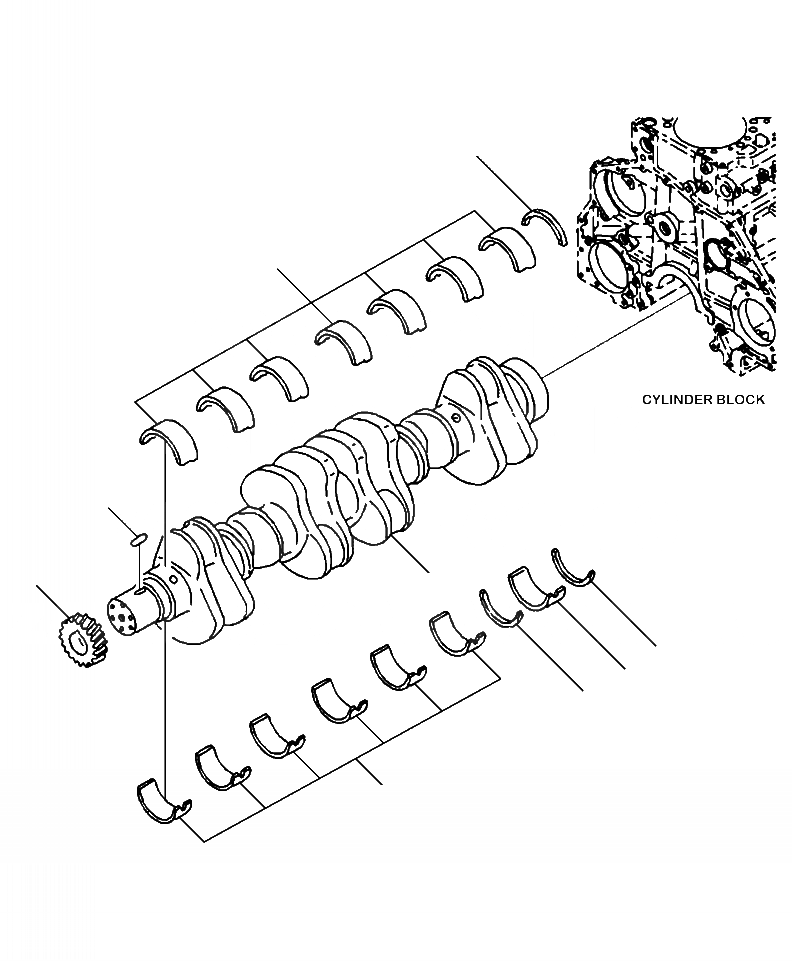 CYLINDER BLOCK