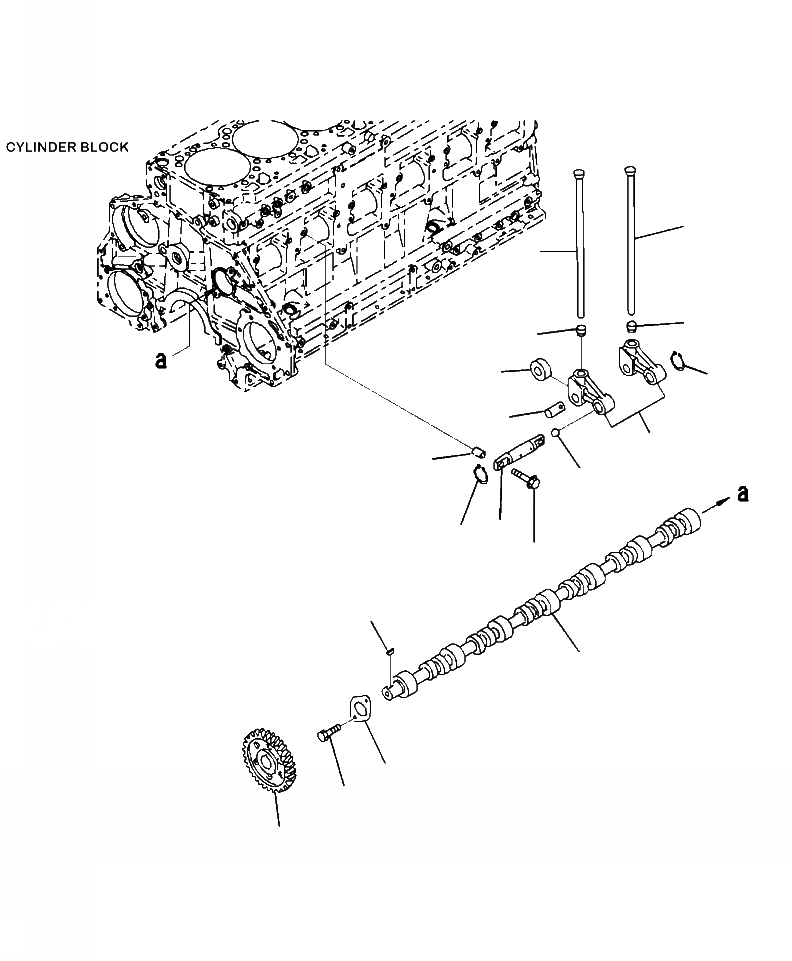 CYLINDER BLOCK

a

a